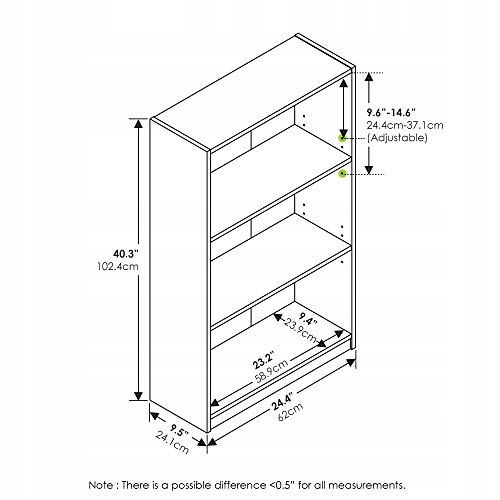 9.6"-14.6"
24.4cm-37.1cm
(Adjustable)

40.3"
102.4cm

9.4"
23.9cm

23.2"
58.9cm

24.4"
62cm

9.5"
24.1cm

Note : There is a possible difference <0.5" for all measurements.