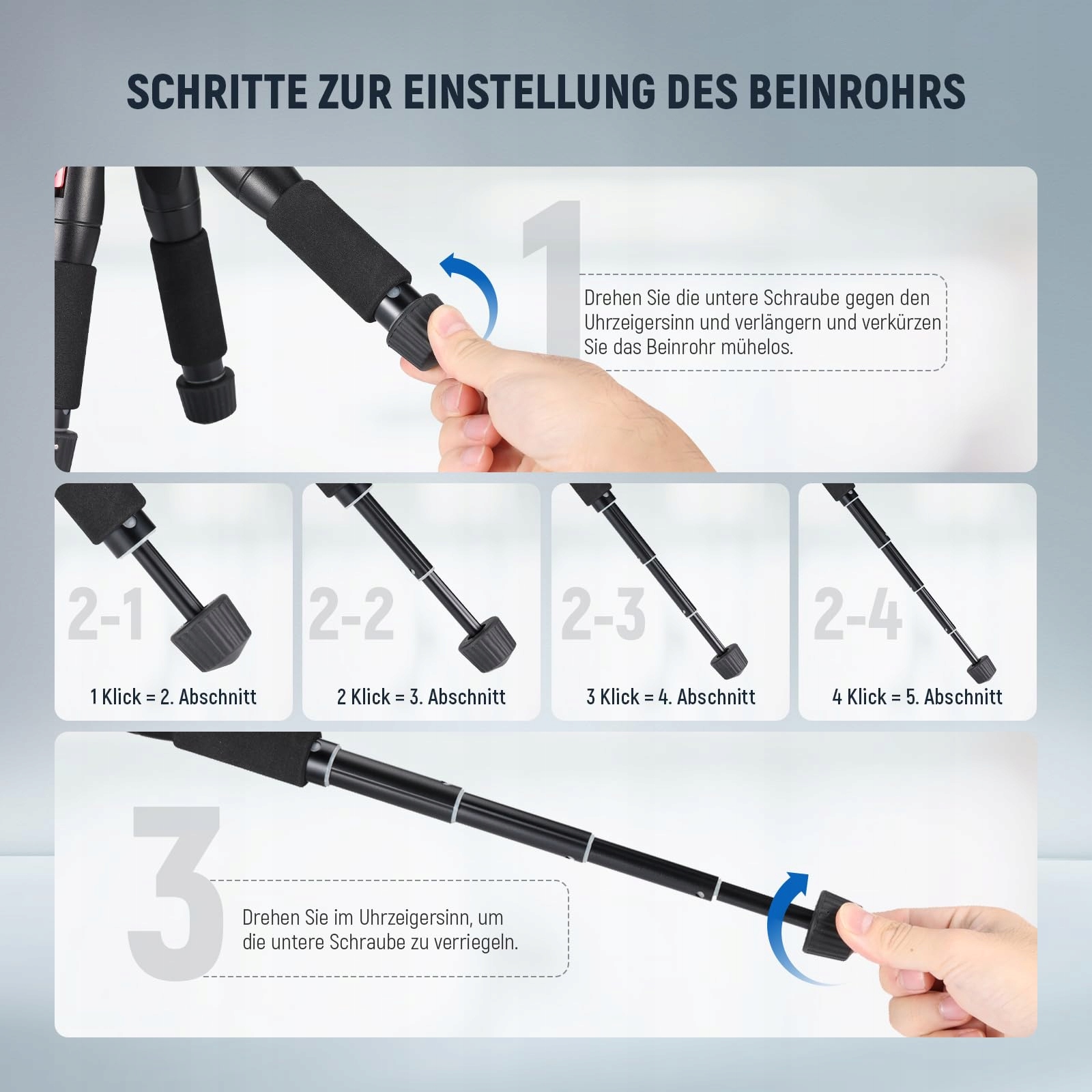 SCHRITTE ZUR EINSTELLUNG DES BEINROHRS

1

Drehen Sie die untere Schraube gegen den Uhrzeigersinn und verlängern und verkürzen Sie das Beinrohr mühelos.

2-1

1 Klick = 2. Abschnitt

2-2

2 Klick = 3. Abschnitt

2-3

3 Klick = 4. Abschnitt

2-4

4 Klick = 5. Abschnitt

3

Drehen Sie im Uhrzeigersinn, um die untere Schraube zu verriegeln.