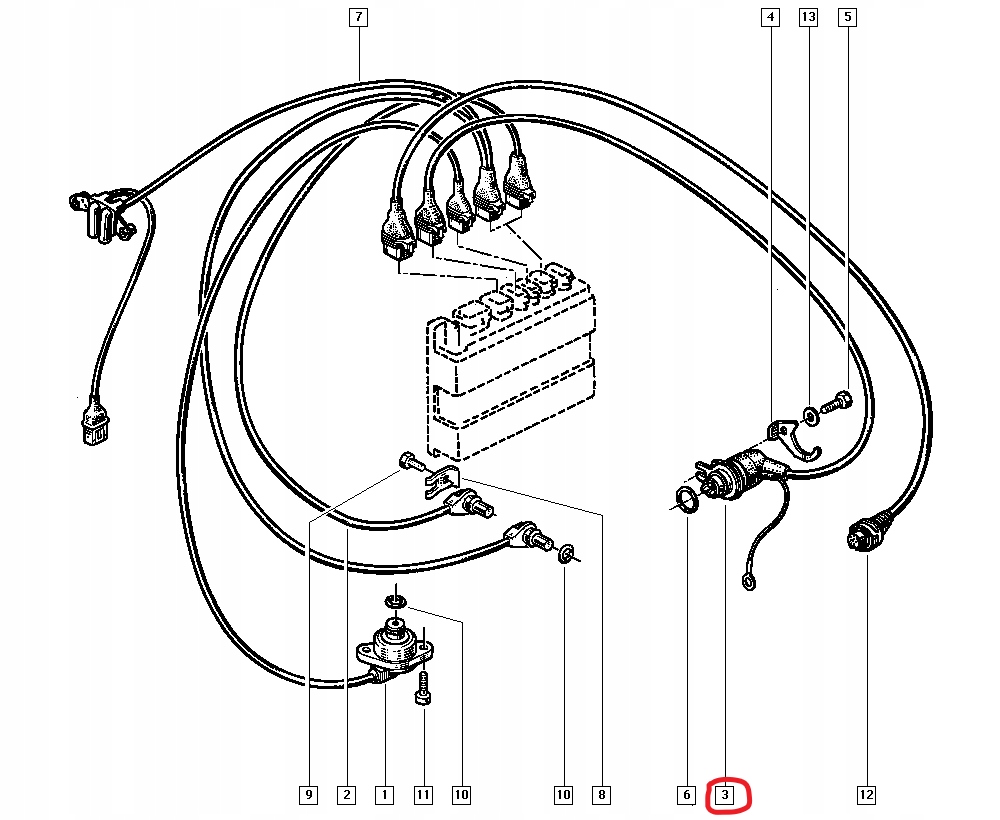 7
4
13
5
9
2
1
11
10
10
8
6
3
12