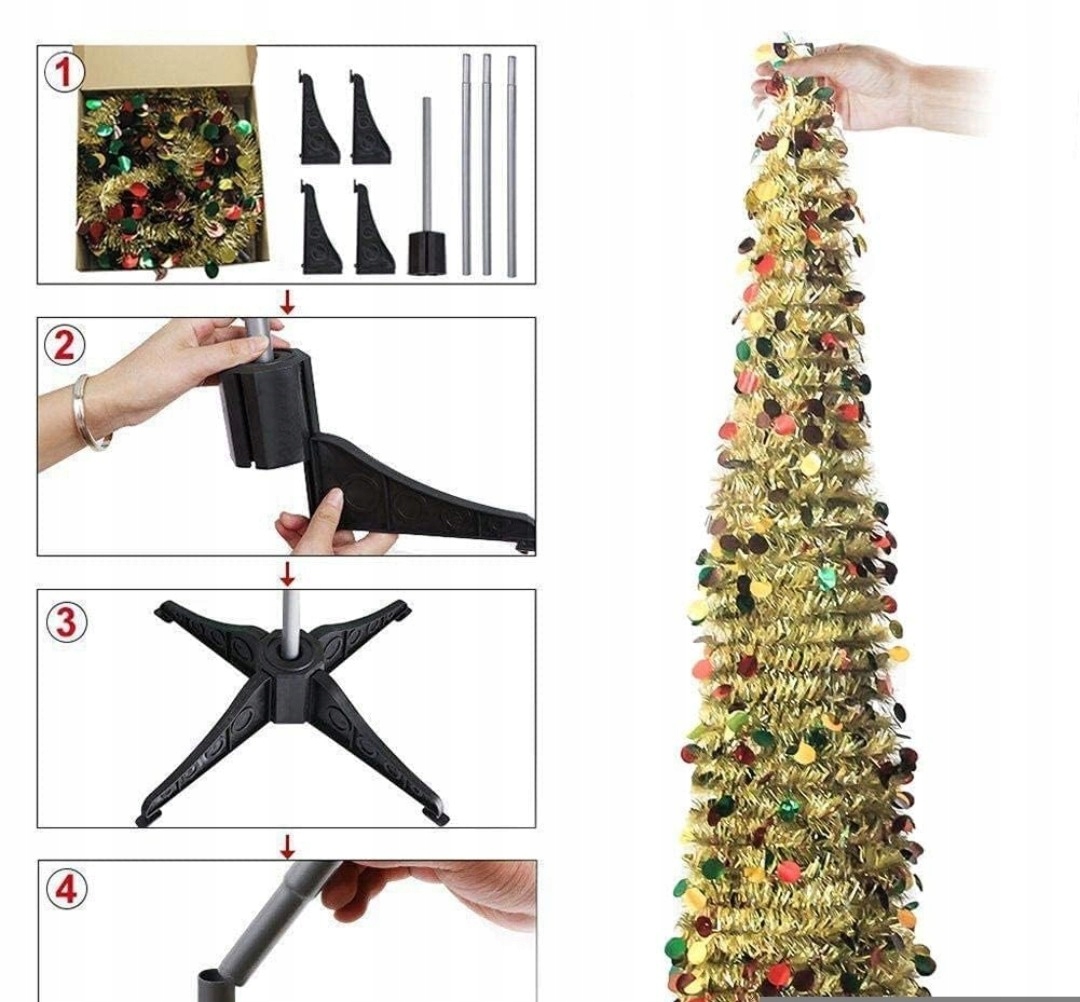 1

2

3

4