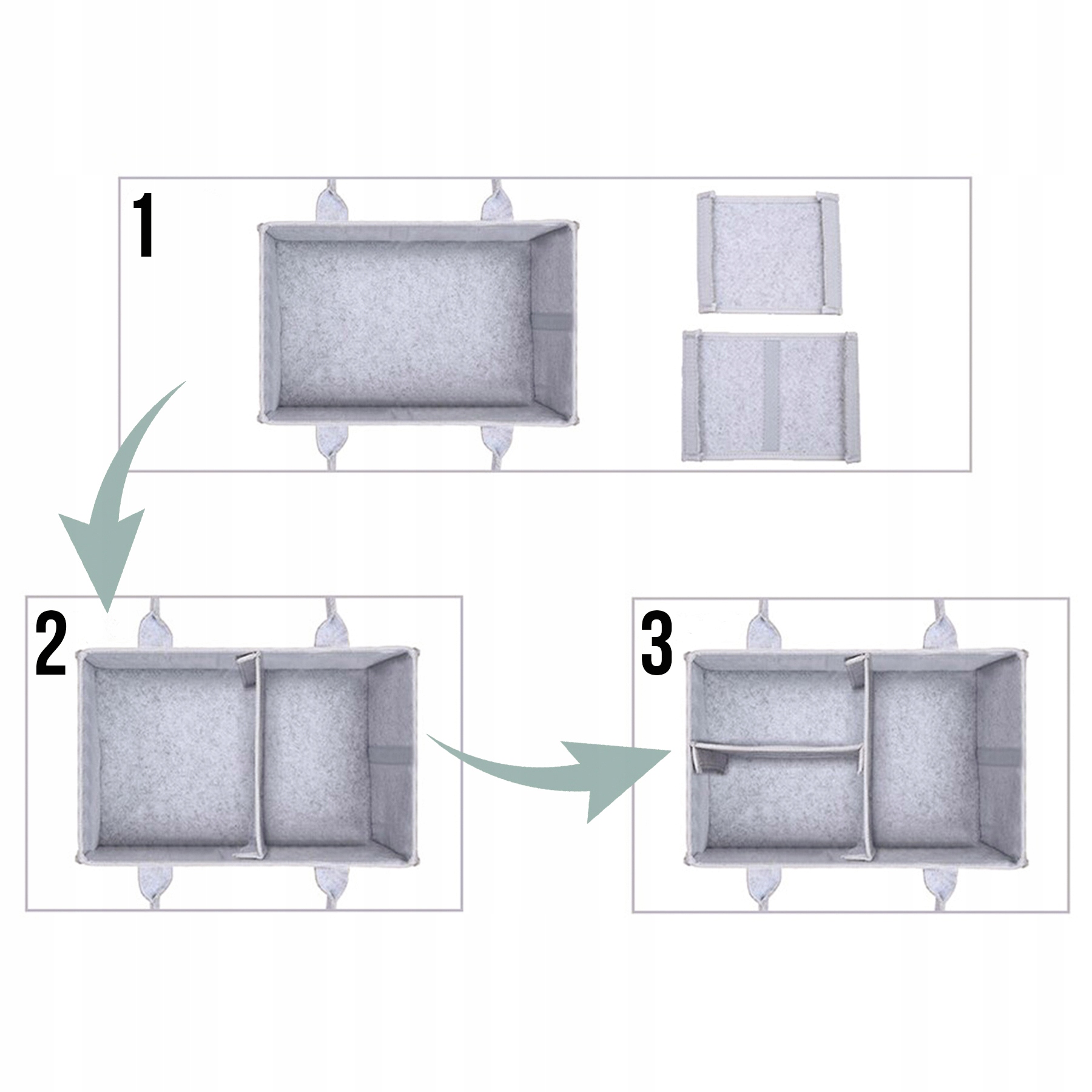 1

2

3