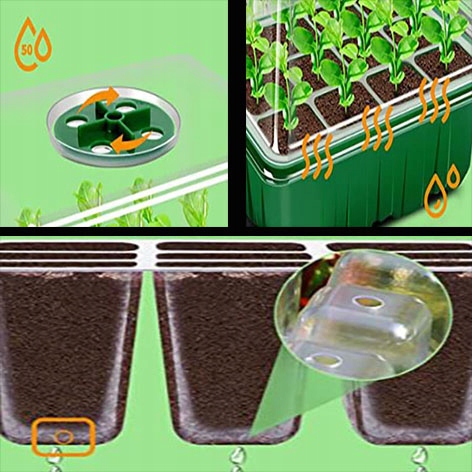 50