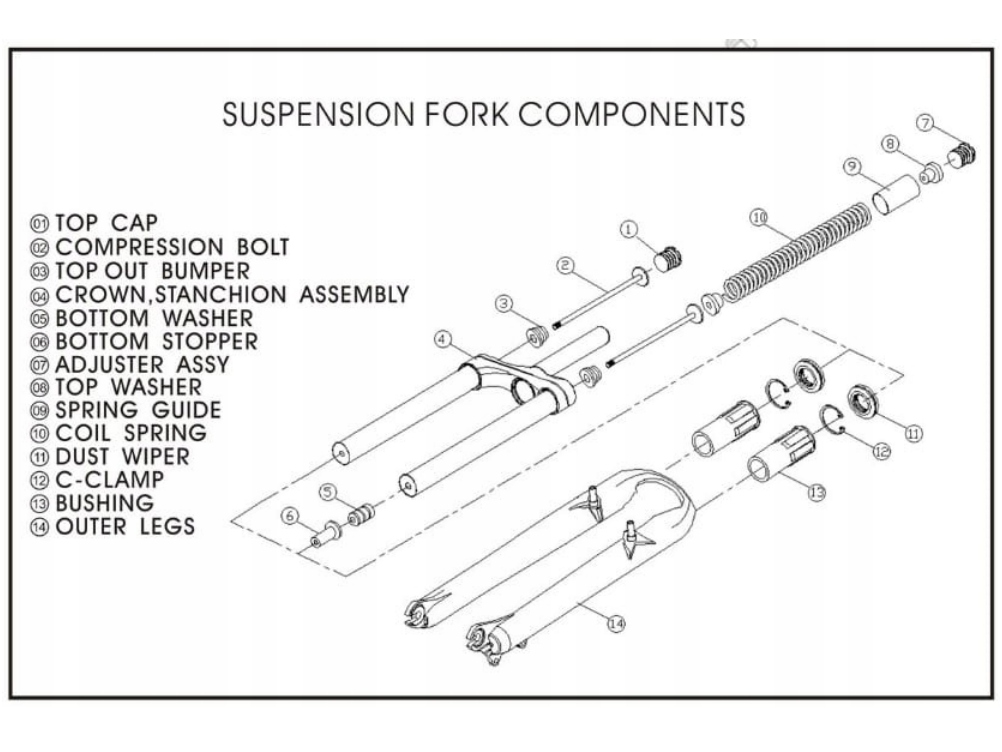 SUSPENSION FORK COMPONENTS

01 TOP CAP
02 COMPRESSION BOLT
03 TOP OUT BUMPER
04 CROWN,STANCHION ASSEMBLY
05 BOTTOM WASHER
06 BOTTOM STOPPER
07 ADJUSTER ASSY
08 TOP WASHER
09 SPRING GUIDE
10 COIL SPRING
11 DUST WIPER
12 C-CLAMP
13 BUSHING
14 OUTER LEGS

7
8
9
10
1
2
3
4
11
12
13
5
6
14