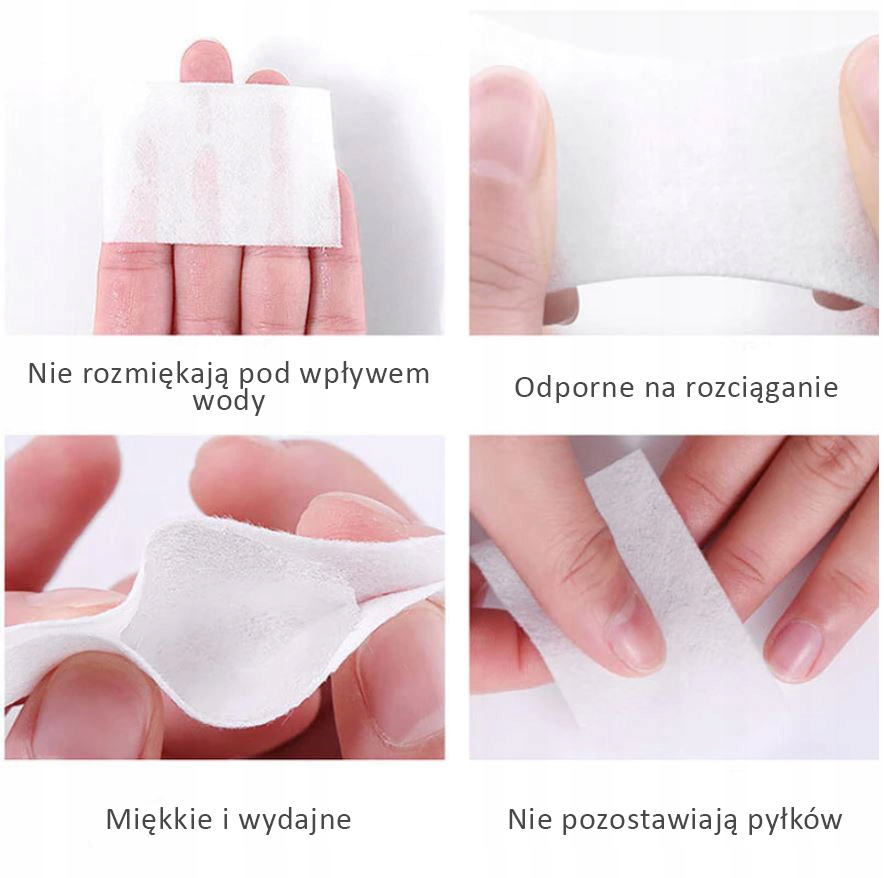 Nie rozmiękają pod wpływem wody

Odporne na rozciąganie

Miękkie i wydajne

Nie pozostawiają pyłków