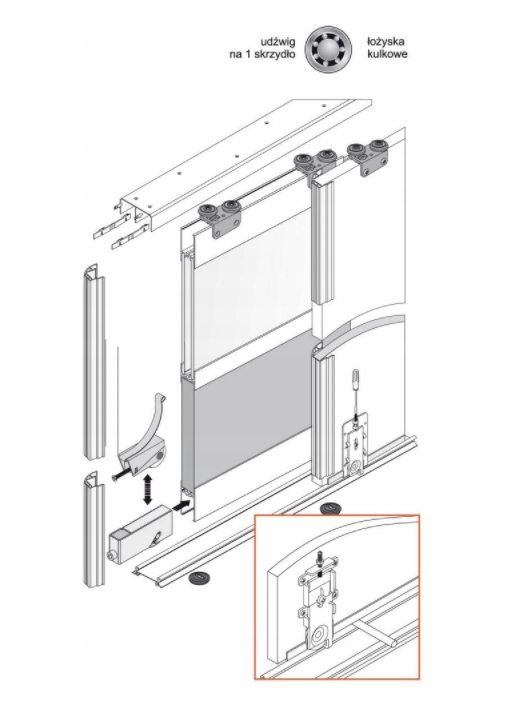 udźwig na 1 skrzydło

łożyska kulkowe