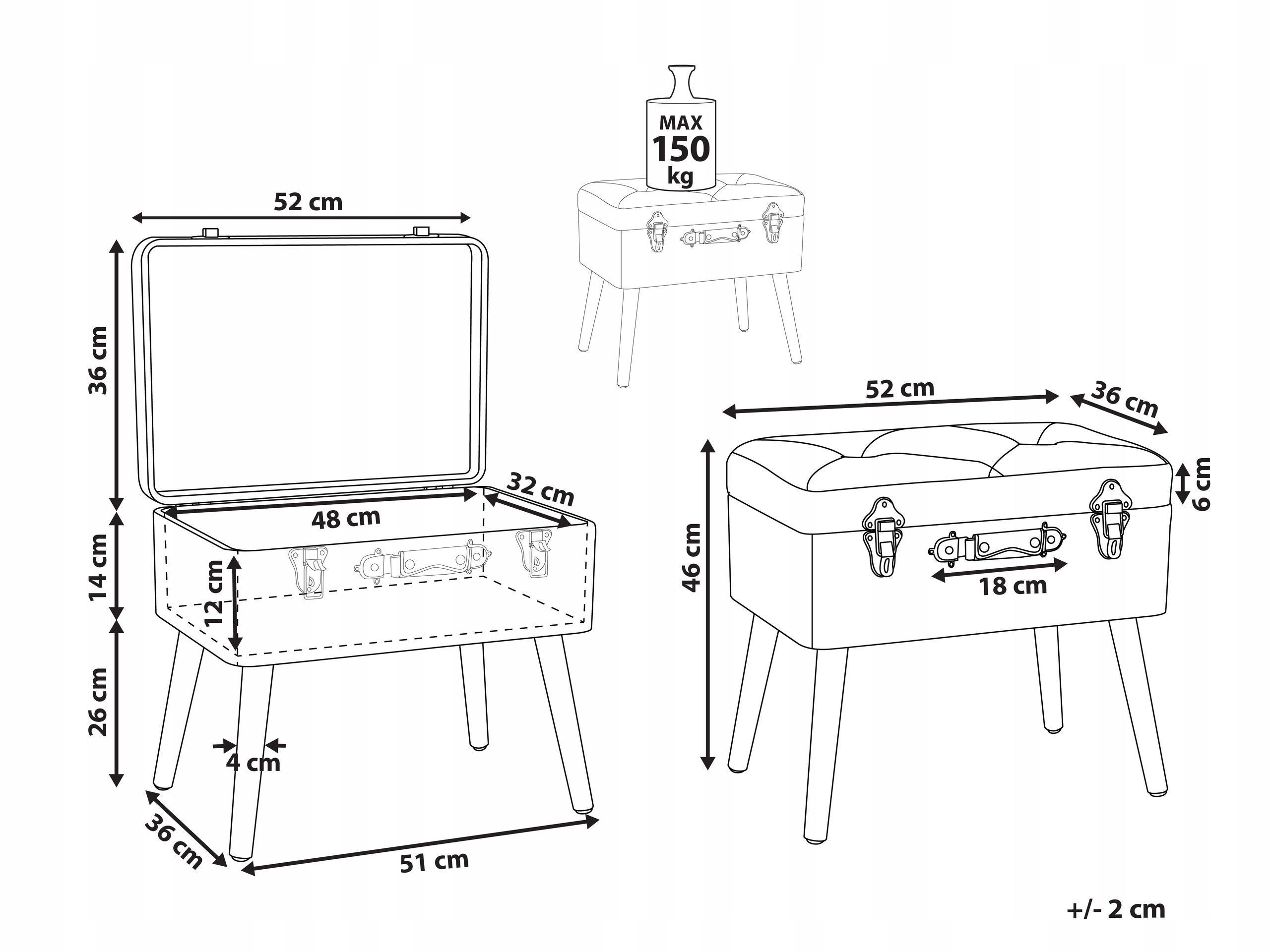 MAX
150
kg

52 cm
36 cm
32 cm
48 cm
14 cm
12 cm
26 cm
4 cm
36 cm
51 cm

52 cm
36 cm
6 cm
46 cm
18 cm

+/- 2 cm