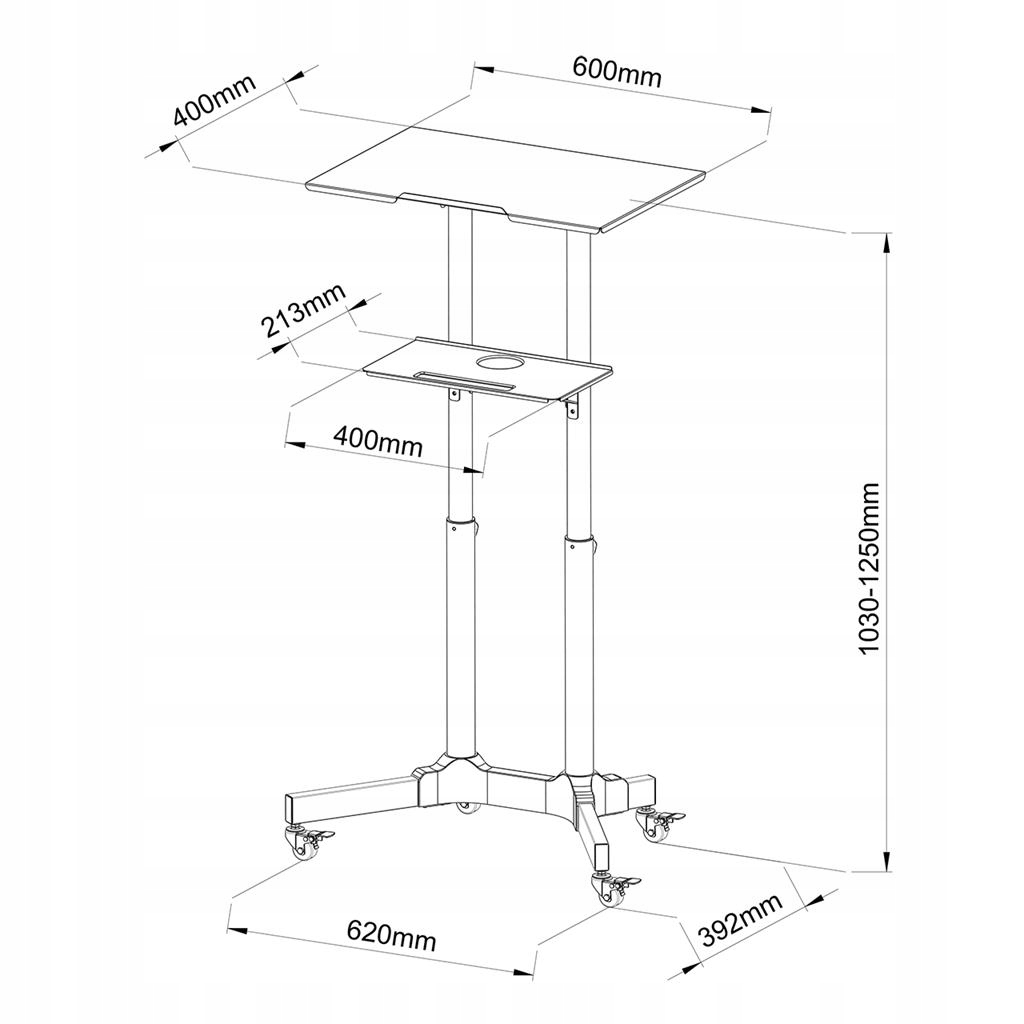 400mm
600mm
213mm
400mm
1030-1250mm
620mm
392mm