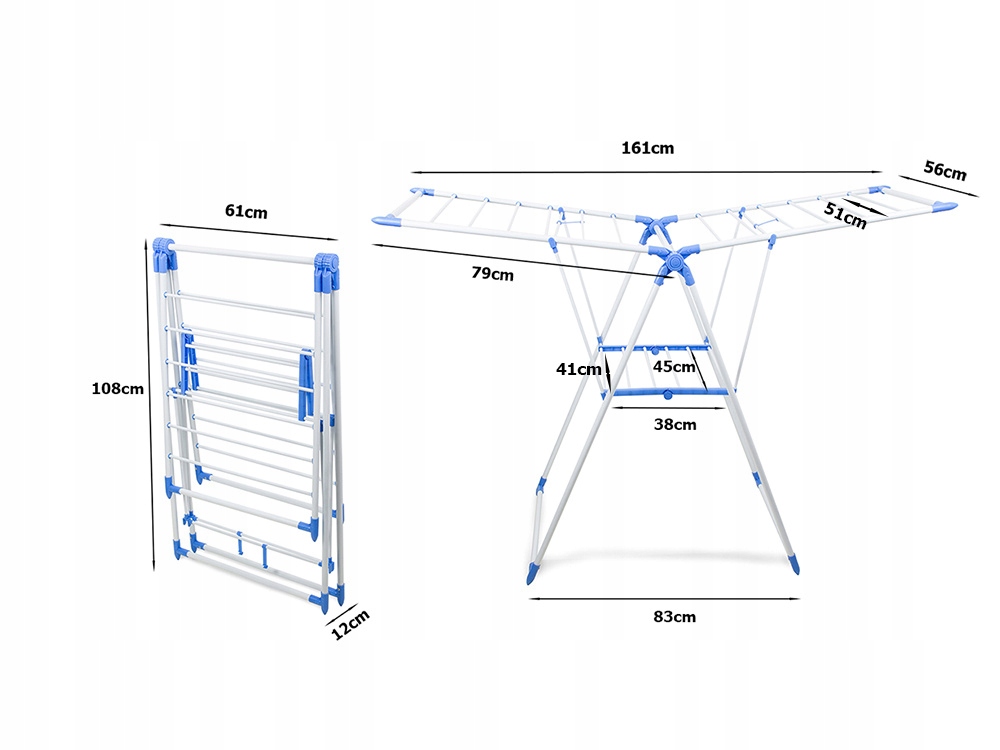 61cm
108cm
12cm
161cm
56cm
51cm
79cm
41cm
45cm
38cm
83cm