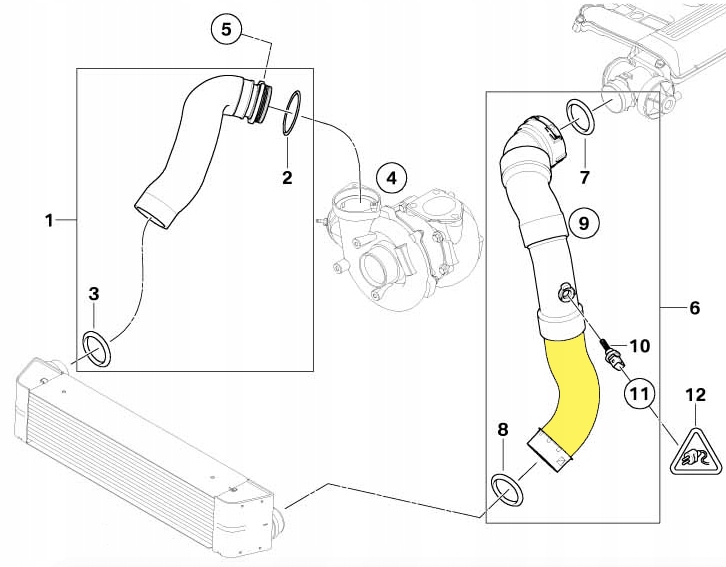 5
2
4
1
3
7
9
6
10
11
12
8