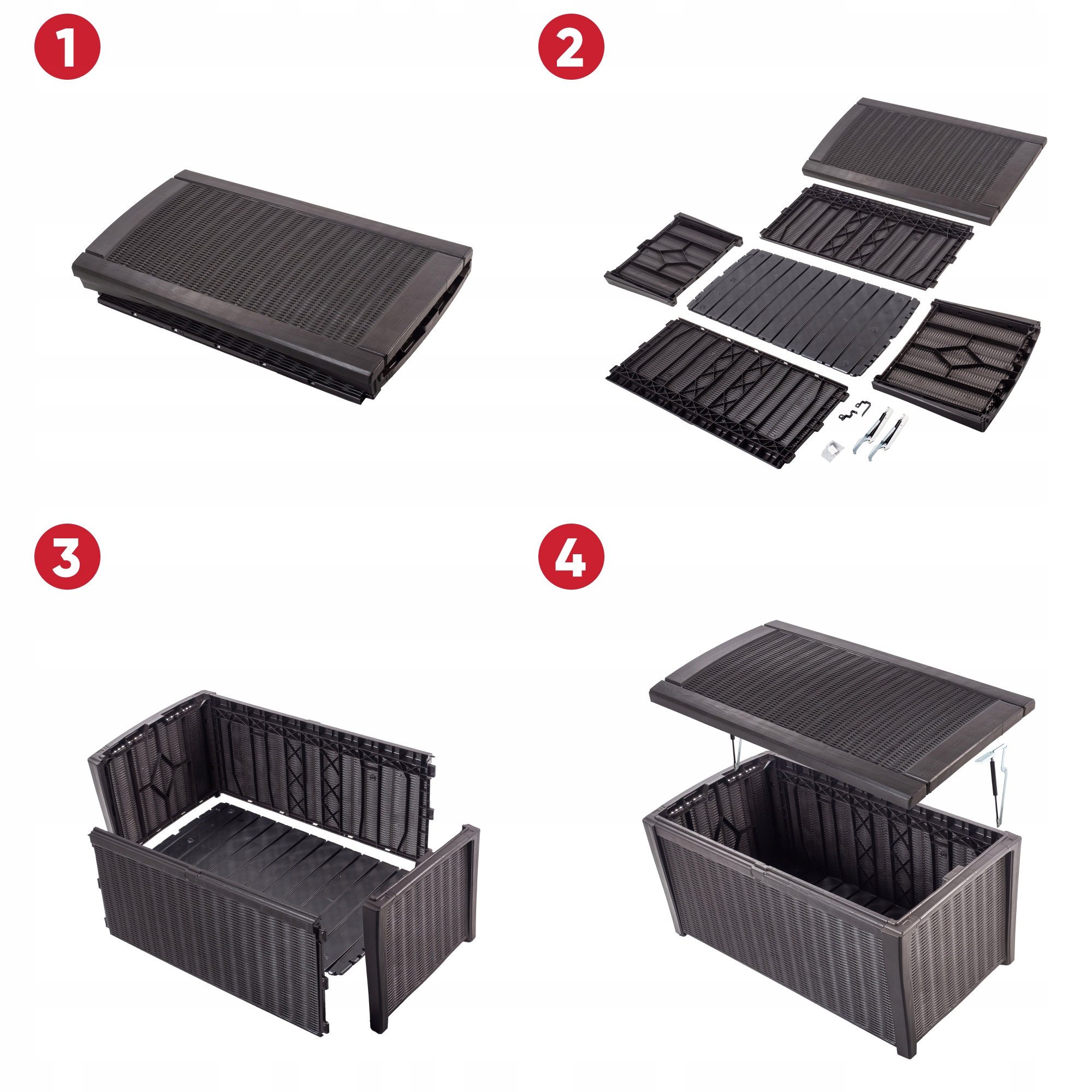 1

2

3

4