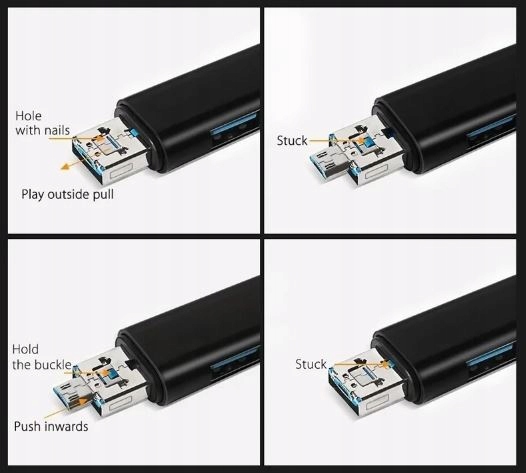 Hole with nails

Play outside pull

Stuck

Hold the buckle

Push inwards

Stuck