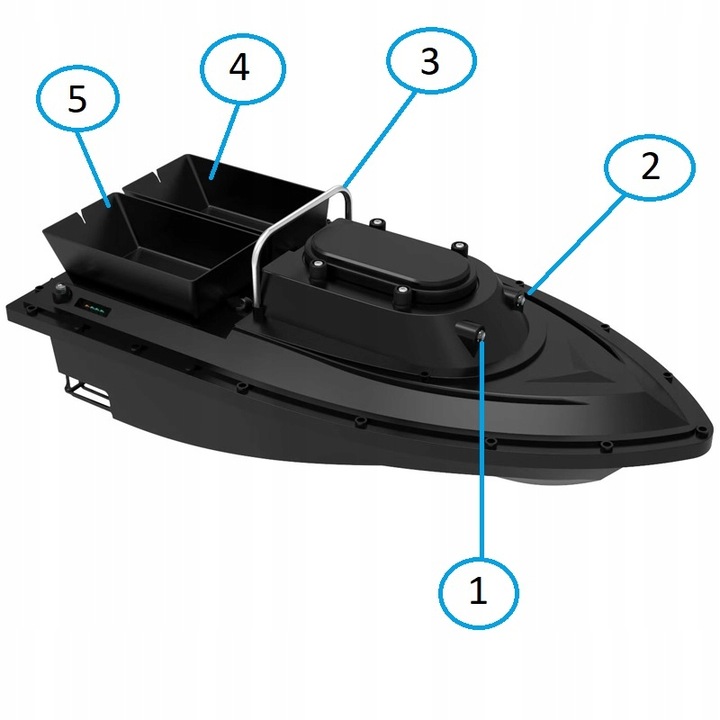 5
4
3
2
1