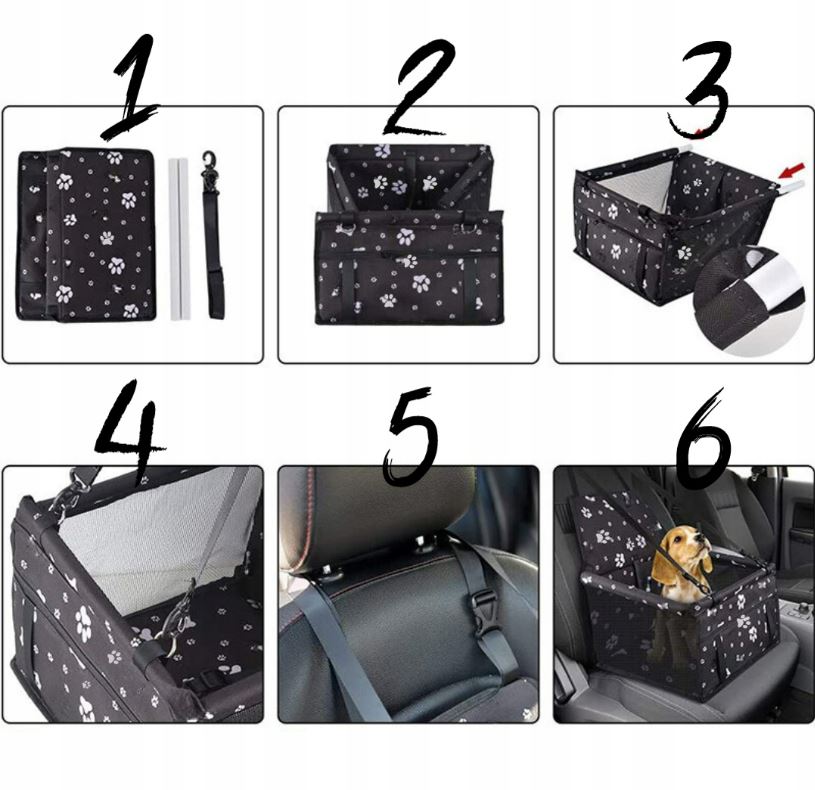 1
2
3
4
5
6