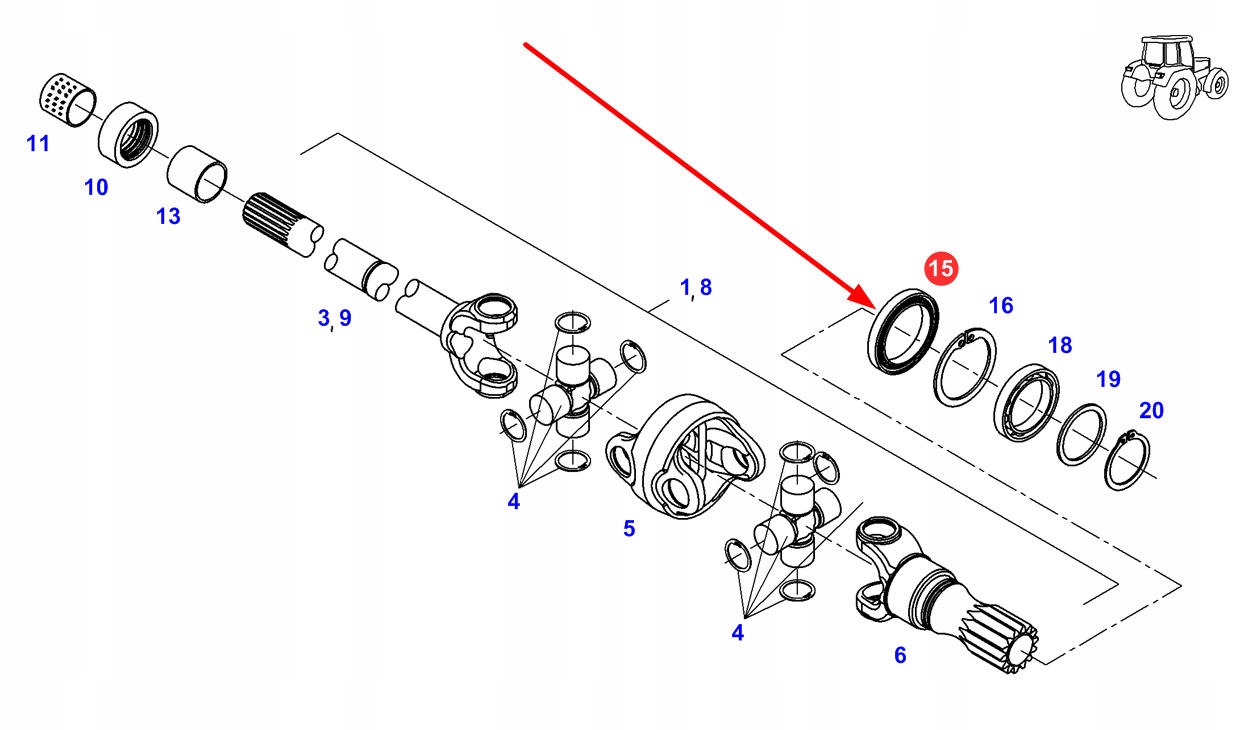 11
10
13
3, 9
1, 8
15
16
18
19
20
4
5
4
6