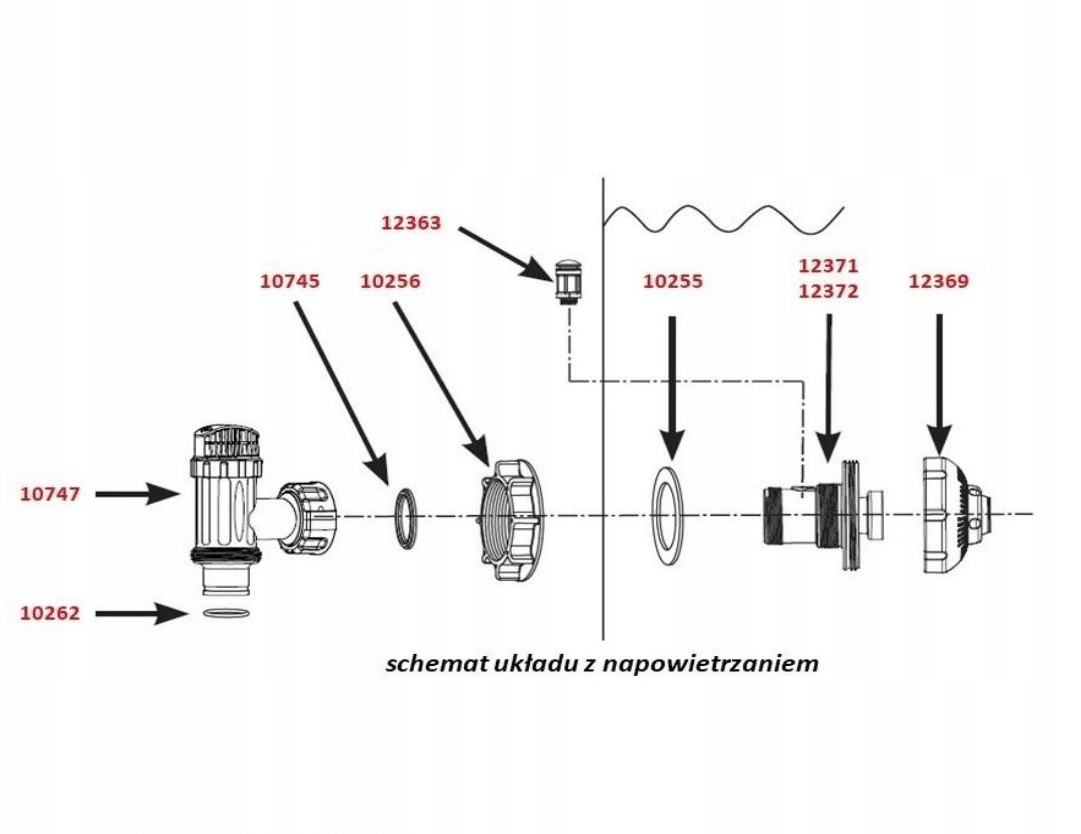 12363

10745

10256

10255

12371
12372

12369

10747

10262

schemat układu z napowietrzaniem