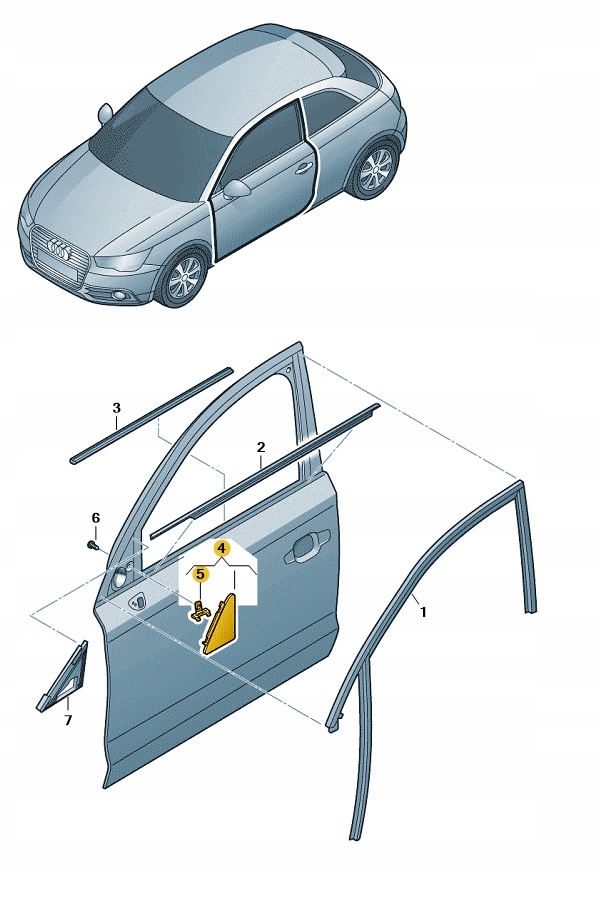 3
2
6
4
5
1
7