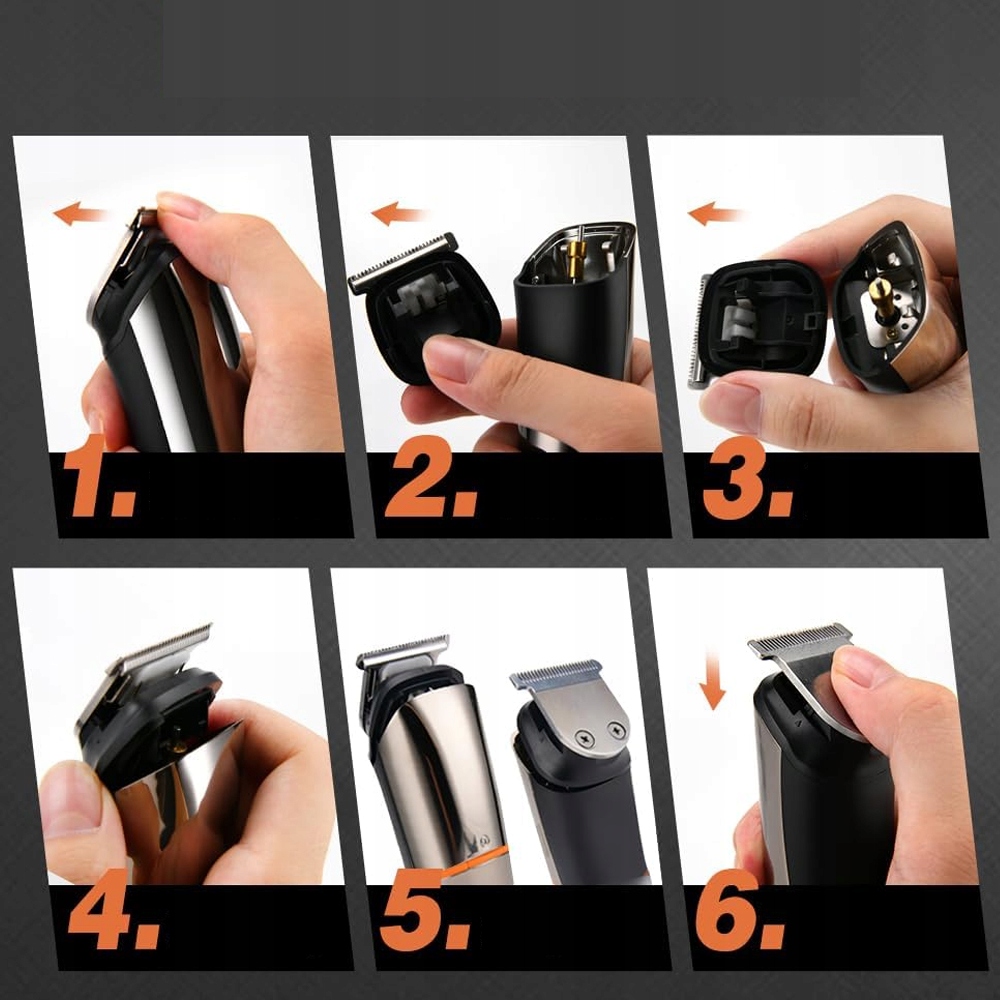 1.

2.

3.

4.

5.

6.