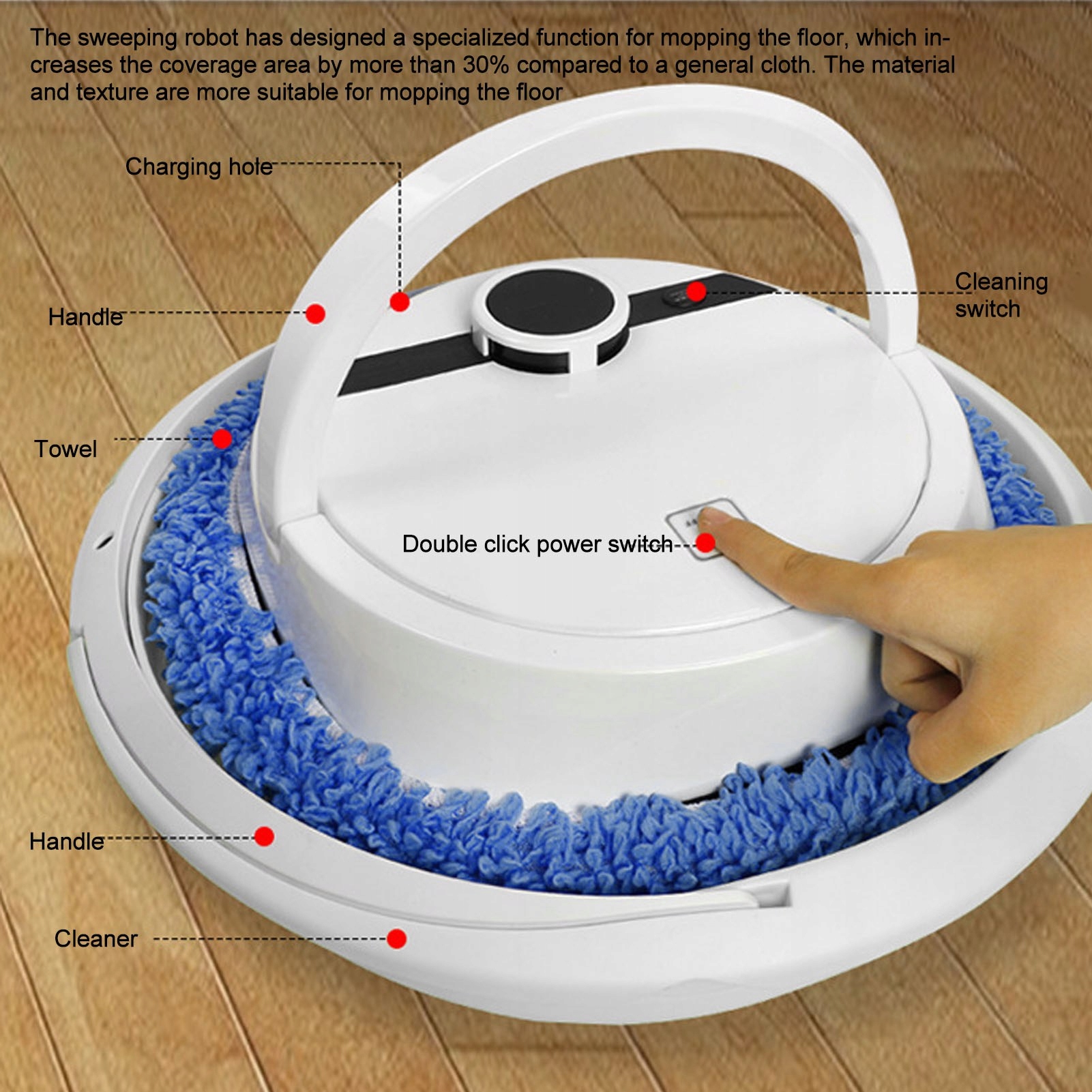 The sweeping robot has designed a specialized function for mopping the floor, which increases the coverage area by more than 30% compared to a general cloth. The material and texture are more suitable for mopping the floor

Charging hole

Handle

Cleaning switch

Towel

Double click power switch

Handle

Cleaner