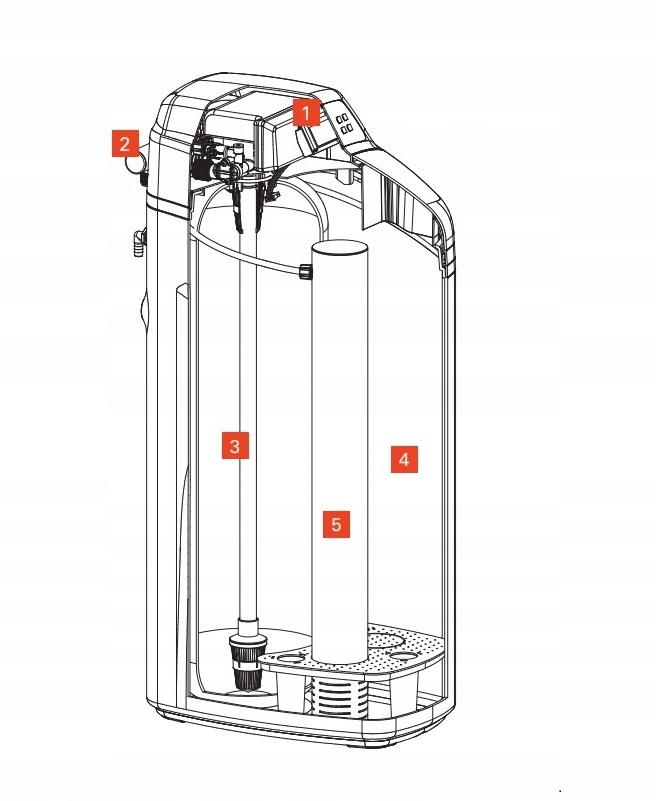 1
2
3
4
5