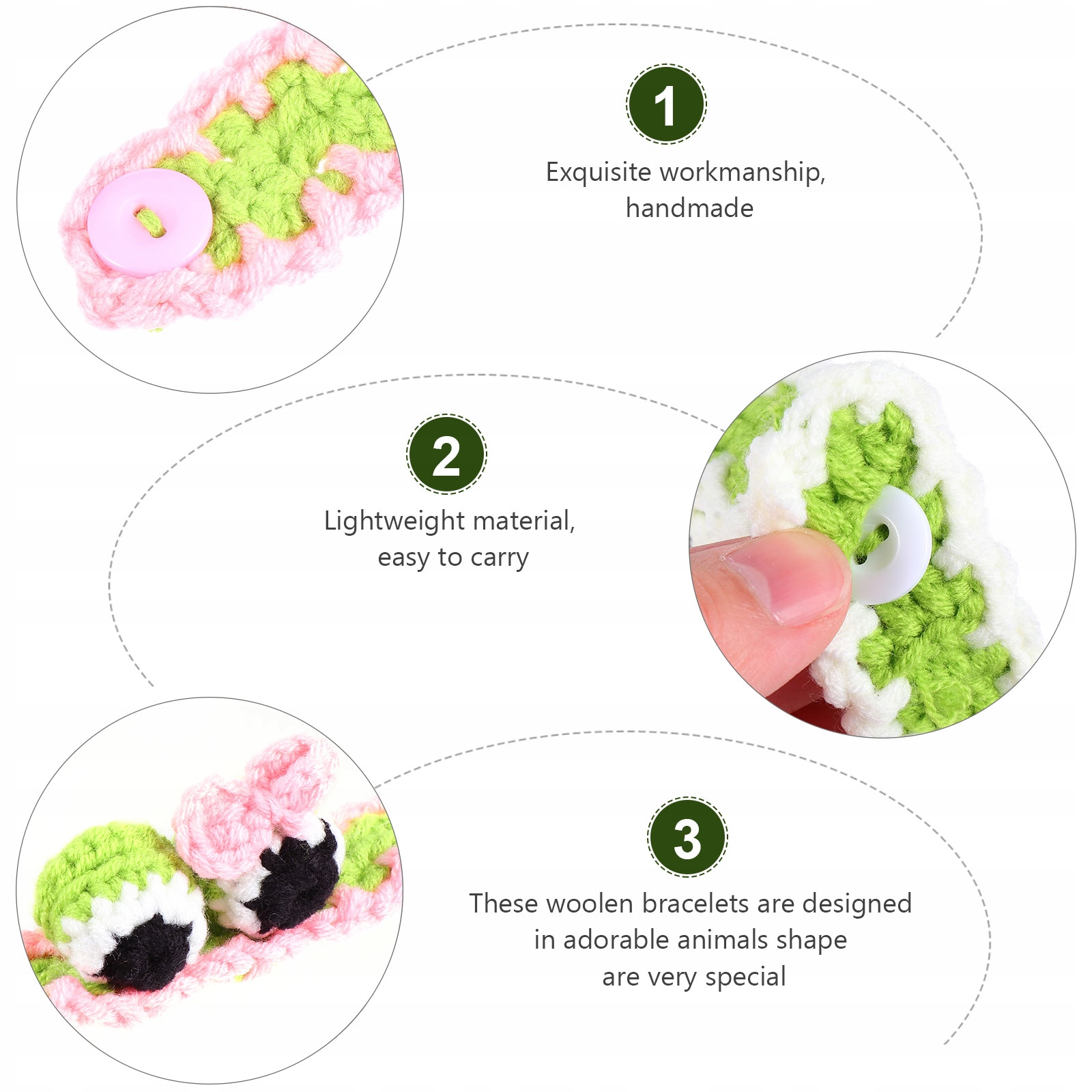 1

Exquisite workmanship, handmade

2

Lightweight material, easy to carry

3

These woolen bracelets are designed in adorable animals shape are very special