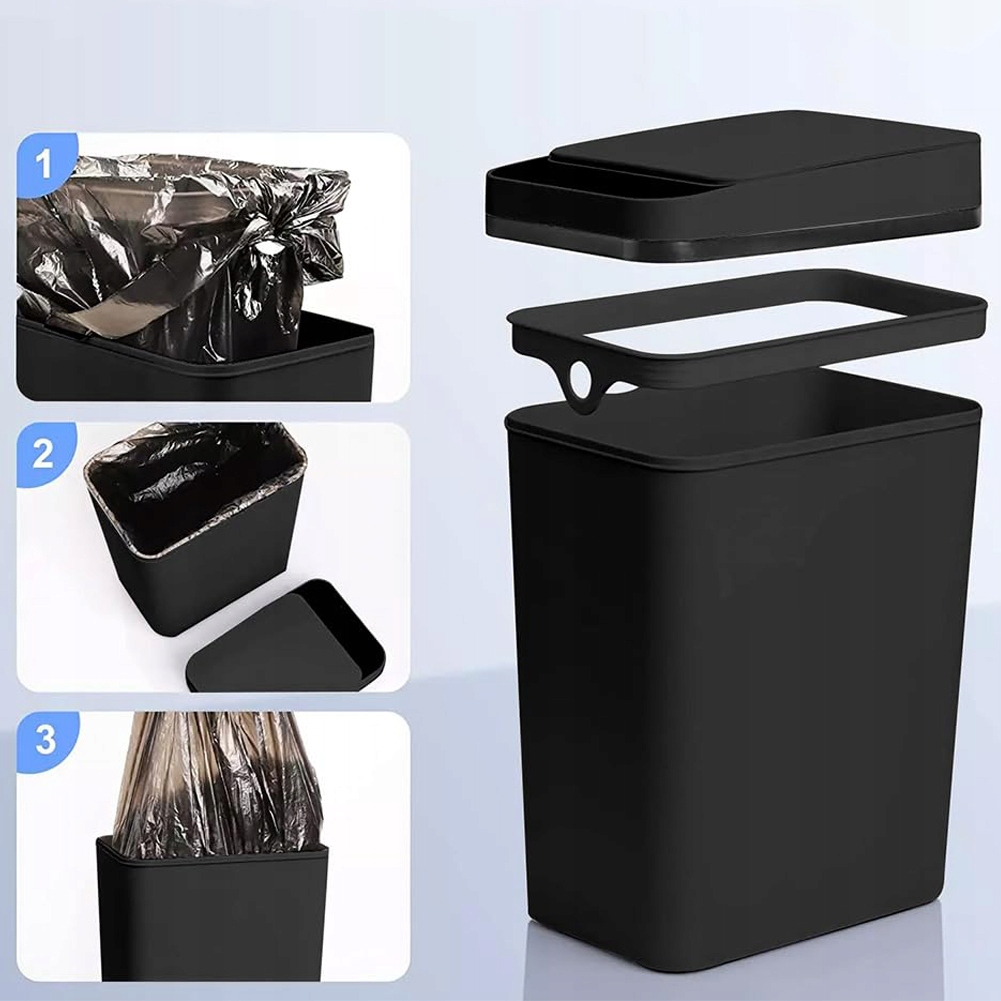 1

2

3