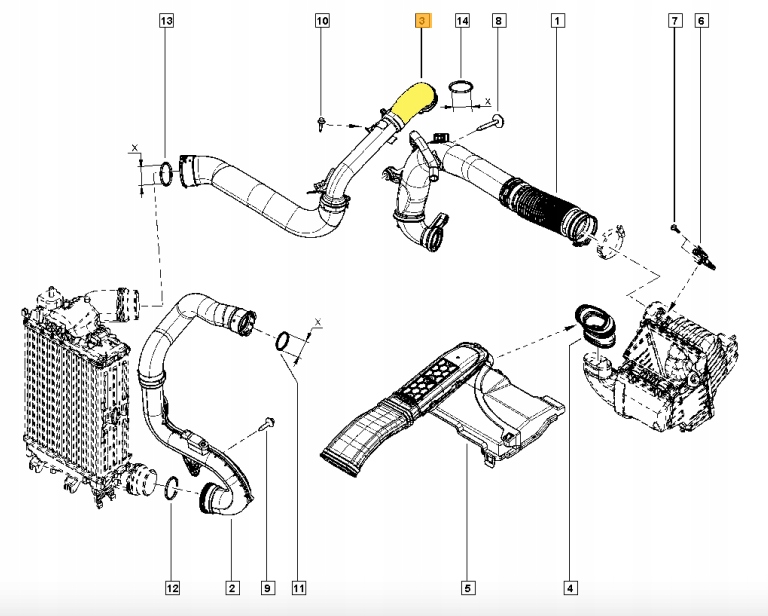 13
10
3
14
8
1
7
6
X
X
X
12
2
9
11
5
4