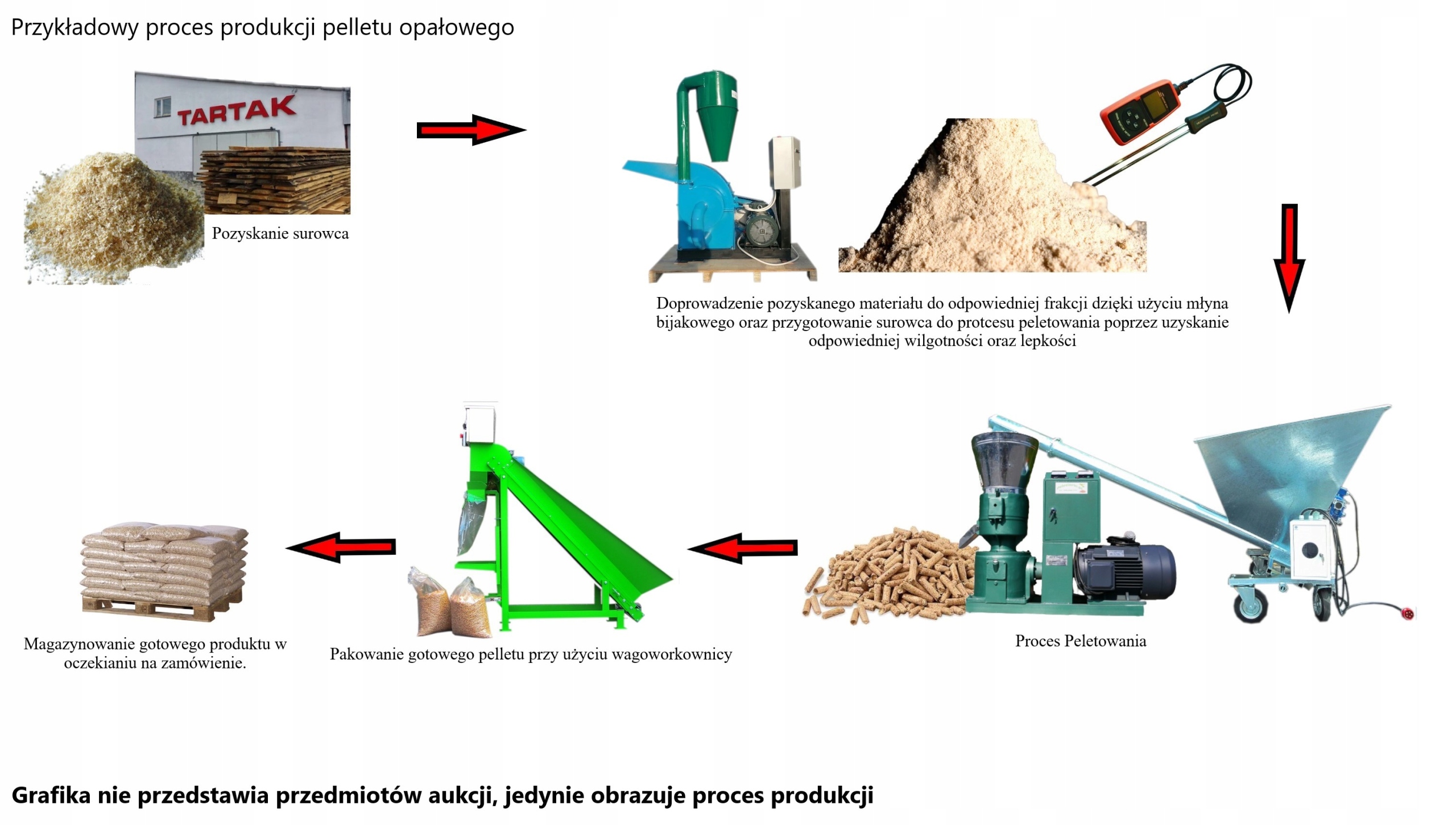 Przykładowy proces produkcji pelletu opałowego

TARTAK

Pozyskanie surowca

Doprowadzenie pozyskanego materiału do odpowiedniej frakcji dzięki użyciu młyna bijakowego oraz przygotowanie surowca do protcesu peletowania poprzez uzyskanie odpowiedniej wilgotności oraz lepkości

Proces Peletowania

Pakowanie gotowego pelletu przy użyciu wagoworkownicy

Magazynowanie gotowego produktu w oczekianiu na zamówienie.

Grafika nie przedstawia przedmiotów aukcji, jedynie obrazuje proces produkcji