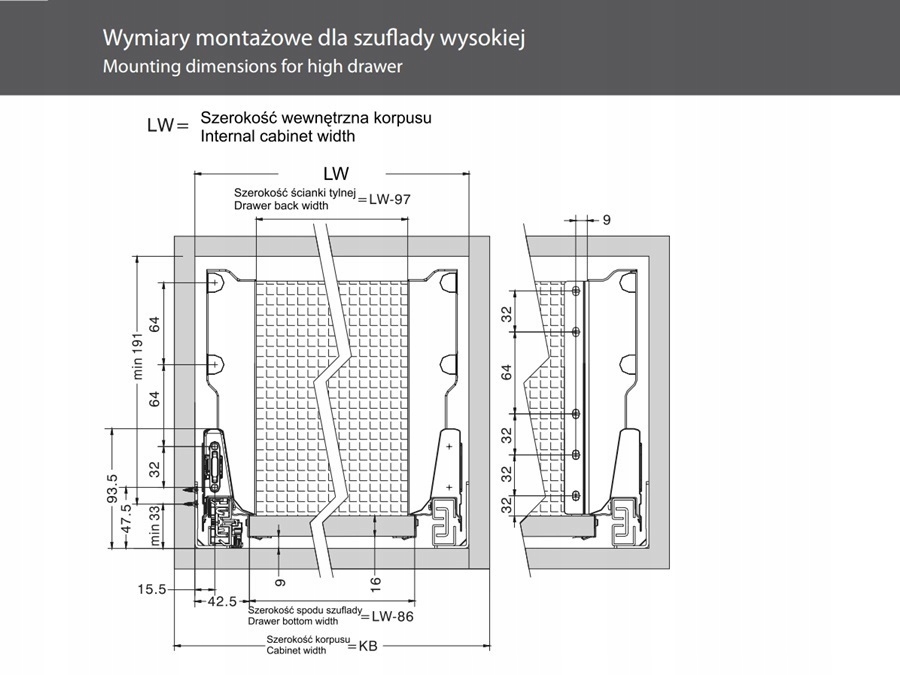 Wymiary montażowe dla szuflady wysokiej
Mounting dimensions for high drawer

LW= Szerokość wewnętrzna korpusu
Internal cabinet width

LW

Szerokość ścianki tylnej
Drawer back width =LW-97

9

min 191
64
64
32
93.5
47.5
min 33

32
64
32
32
32

15.5
42.5
9
16

Szerokość spodu szuflady
Drawer bottom width =LW-86

Szerokość korpusu
Cabinet width =KB