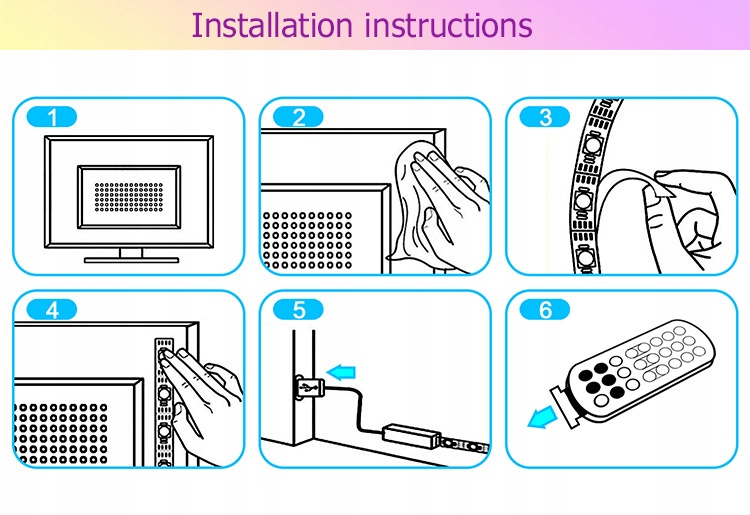 Installation instructions

1

2

3

4

5

6