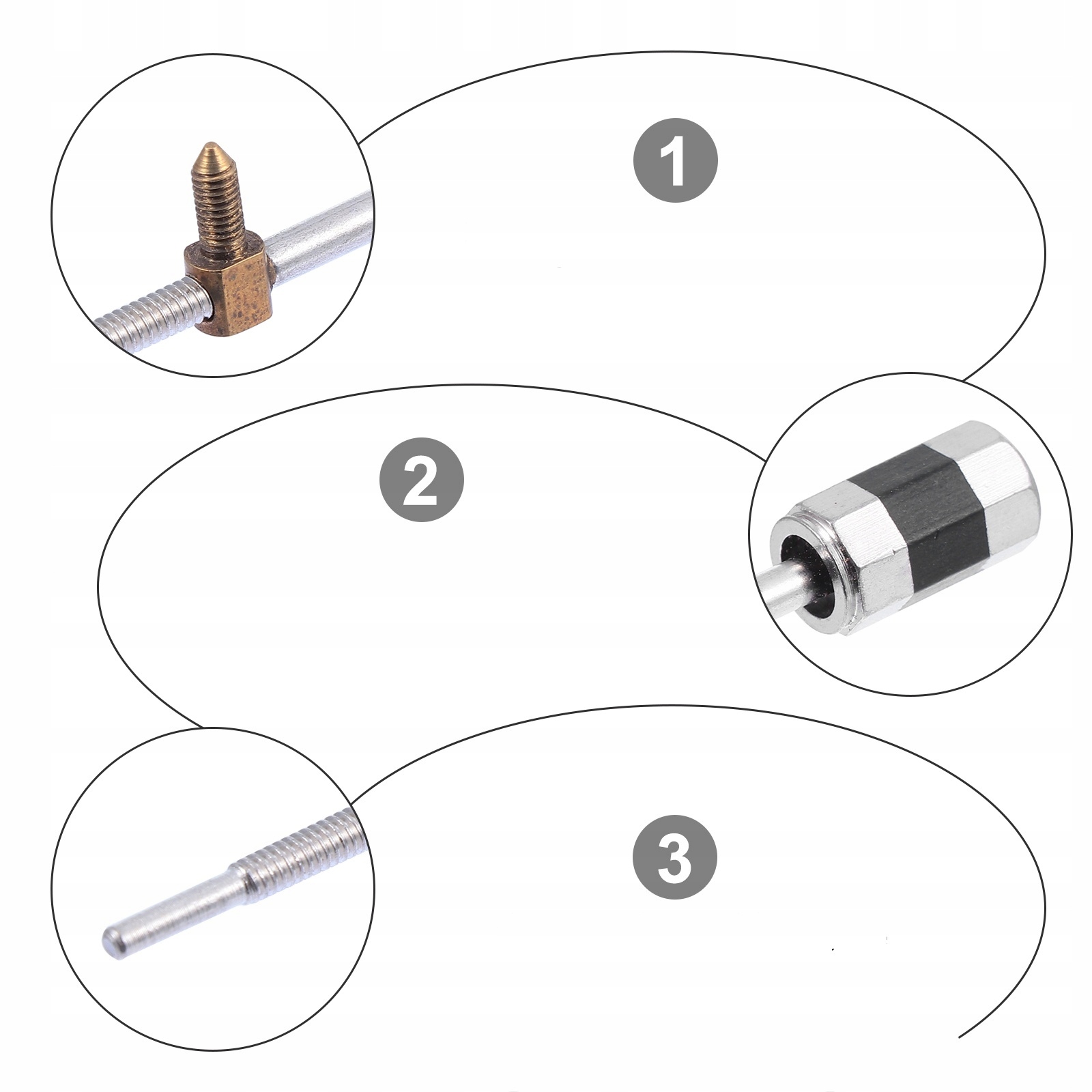 1

2

3