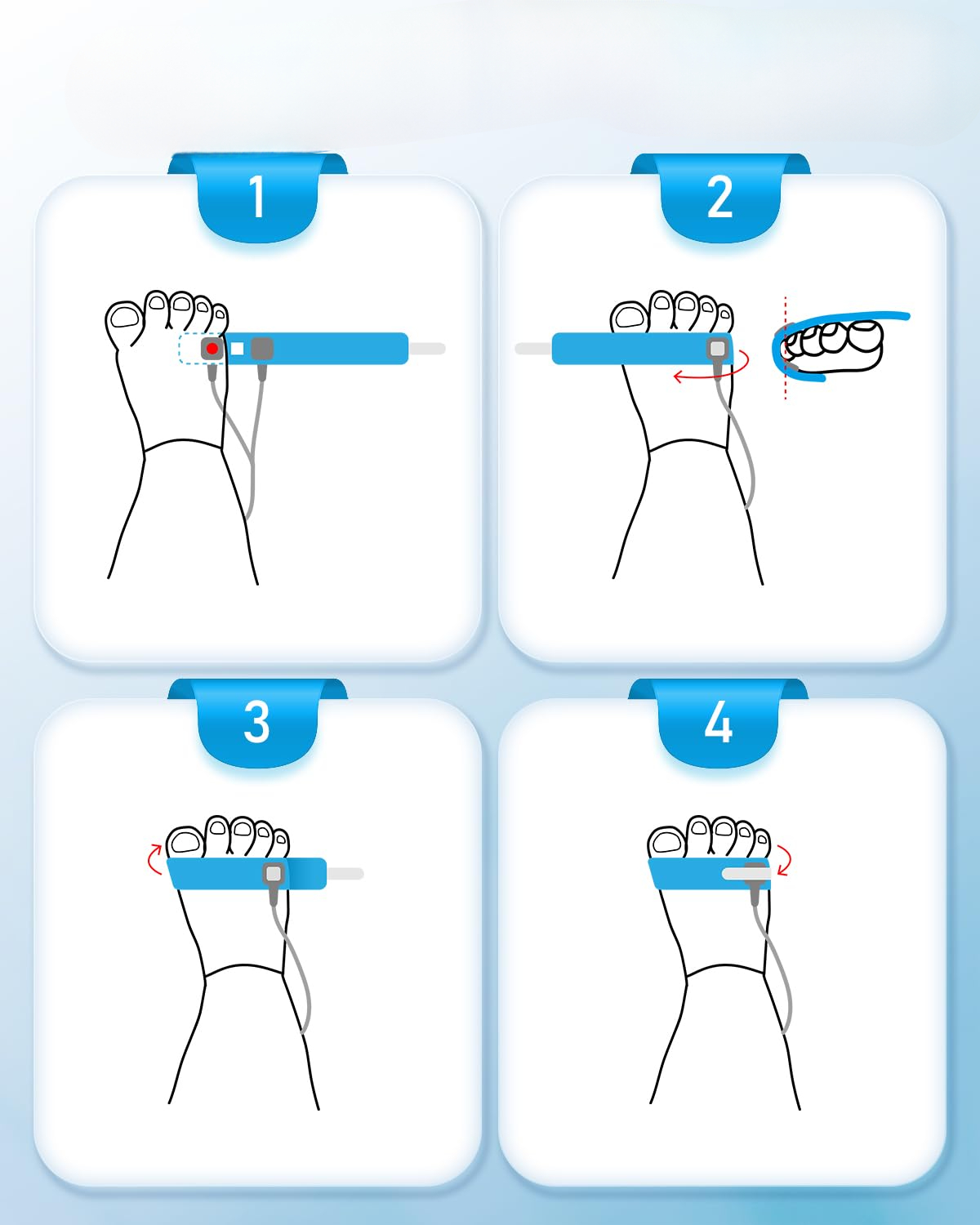 1

2

3

4