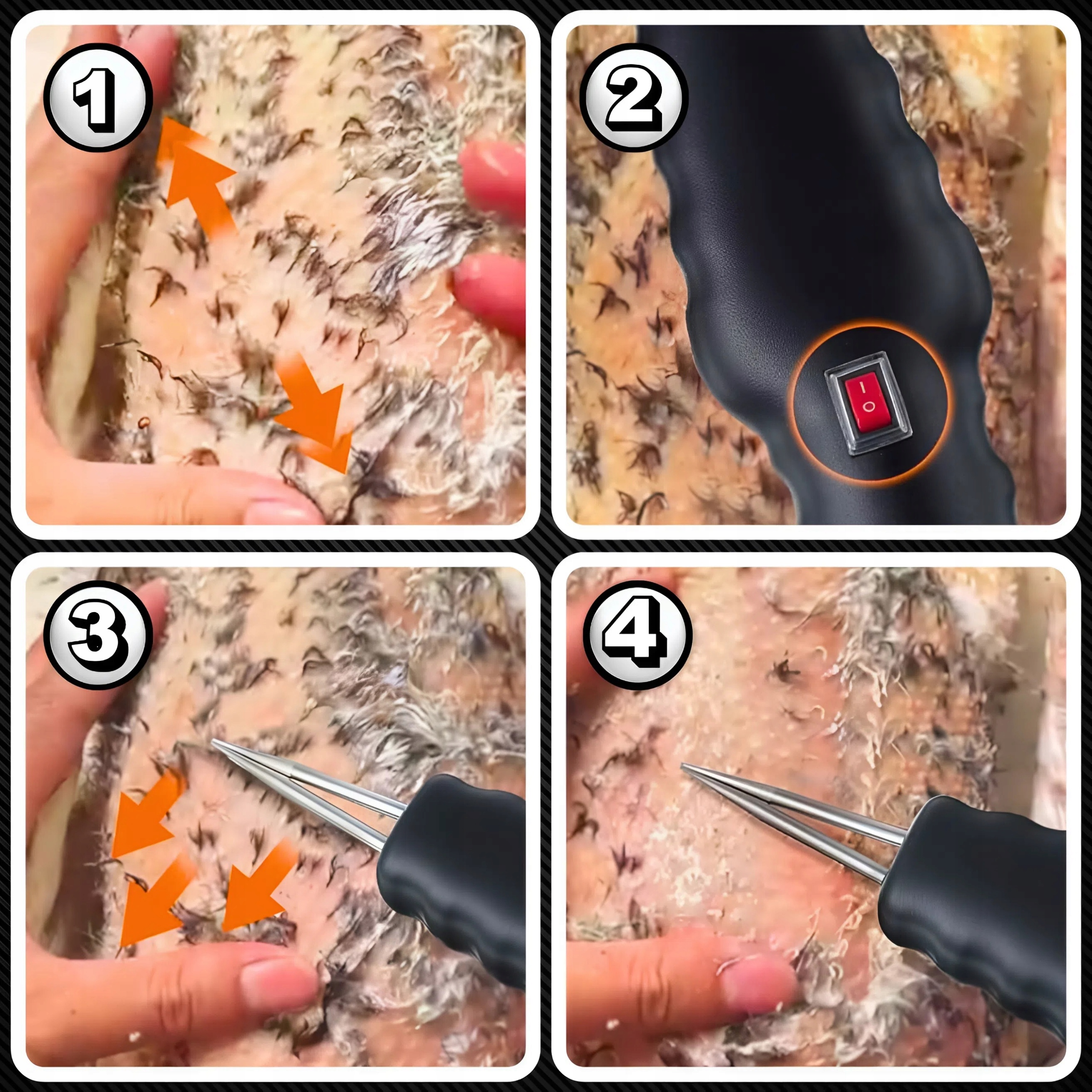 1

2

I
O

3

4