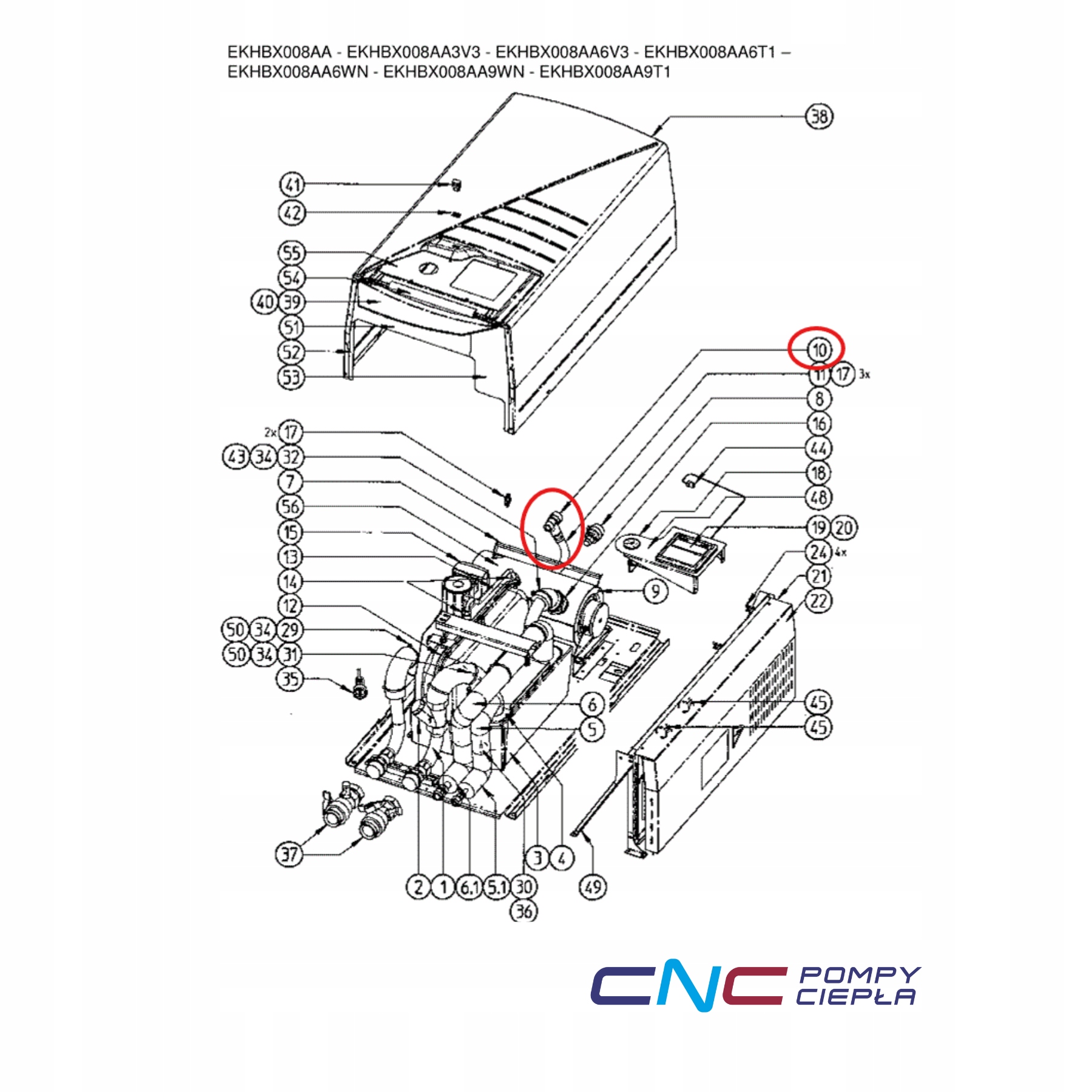 EKHBX008AA - EKHBX008AA3V3 - EKHBX008AA6V3 - EKHBX008AA6T1 – EKHBX008AA6WN - EKHBX008AA9WN - EKHBX008AA9T1

38
41
42
55
54
40 39
51
52
53
10
11 17 3x
8
16
44
18
48
19 20
24 4x
21
22
2x 17
43 34 32
7
56
15
13
14
12
50 34 29
50 34 31
35
9
6
5
45
45
37
3 4
2 1 6.1 5.1 30
36
49

CNC POMPY CIEPŁA