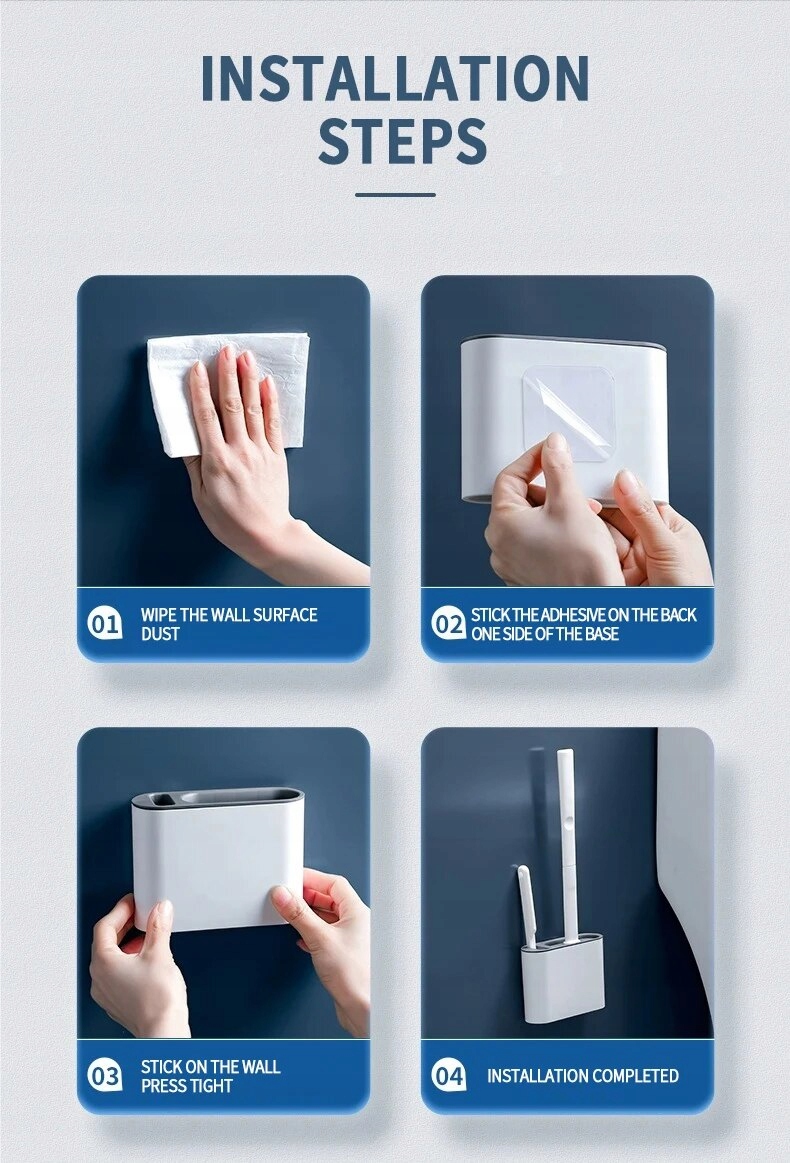 INSTALLATION STEPS

01 WIPE THE WALL SURFACE DUST

02 STICK THE ADHESIVE ON THE BACK ONE SIDE OF THE BASE

03 STICK ON THE WALL PRESS TIGHT

04 INSTALLATION COMPLETED