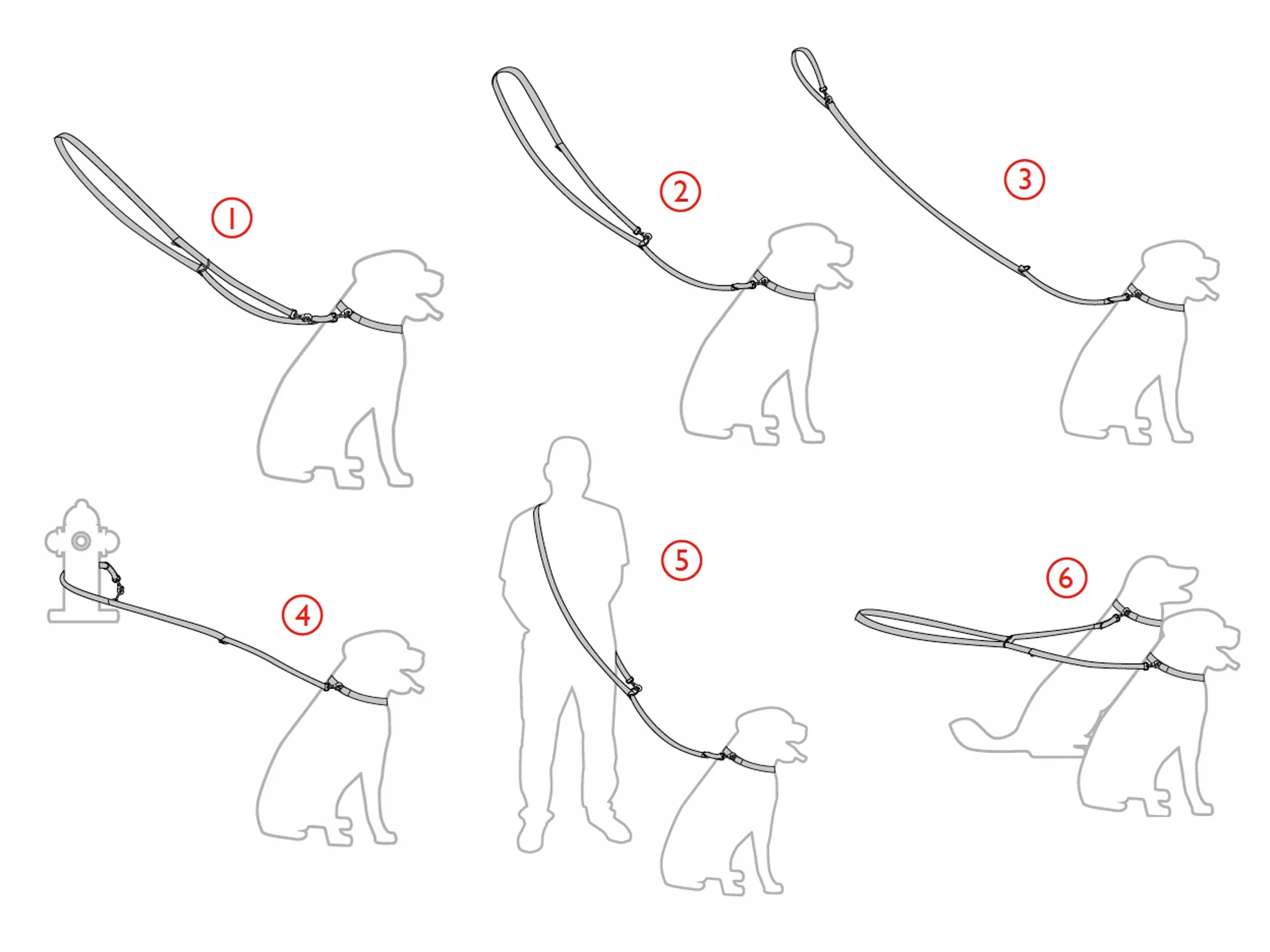 1
2
3
4
5
6