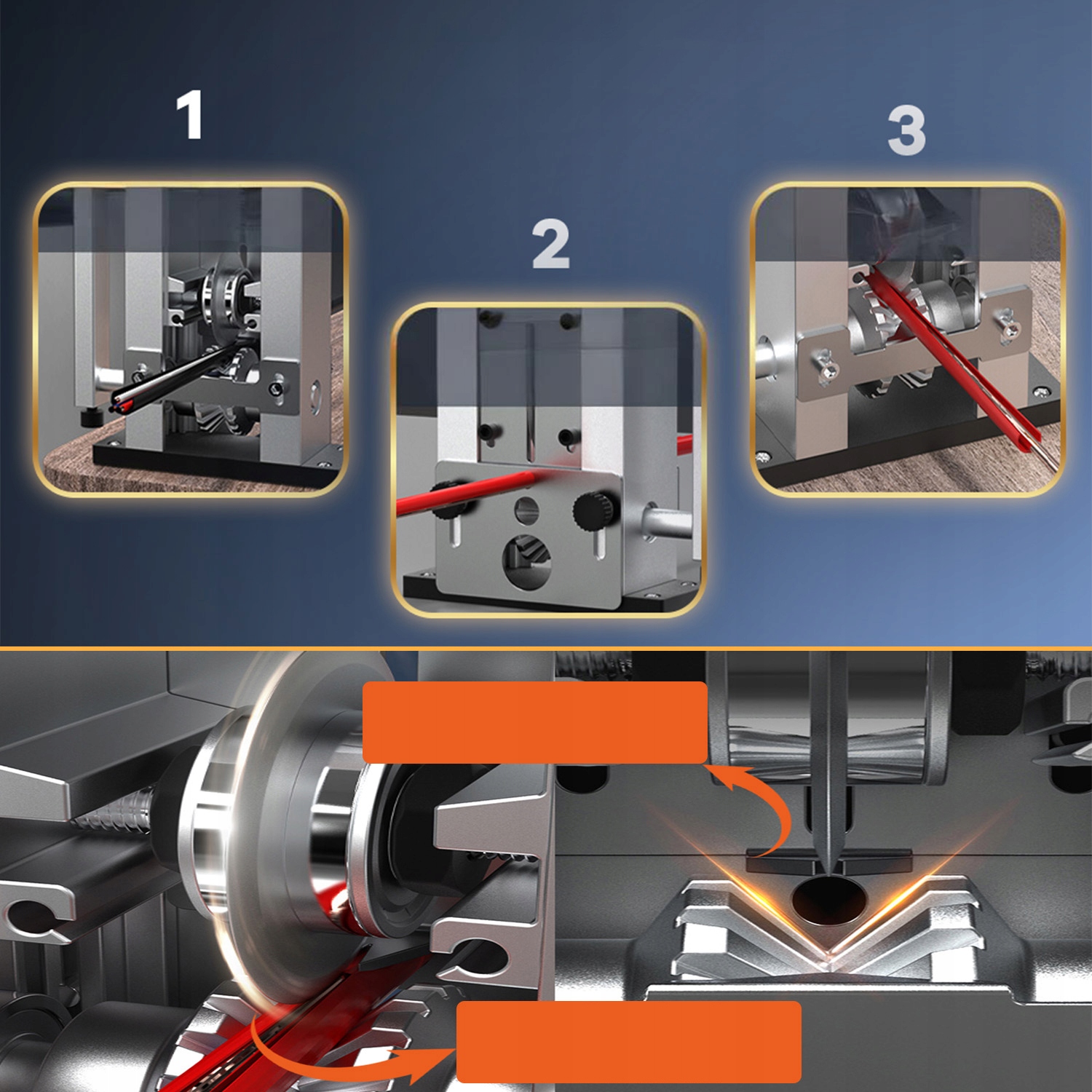 1

2

3