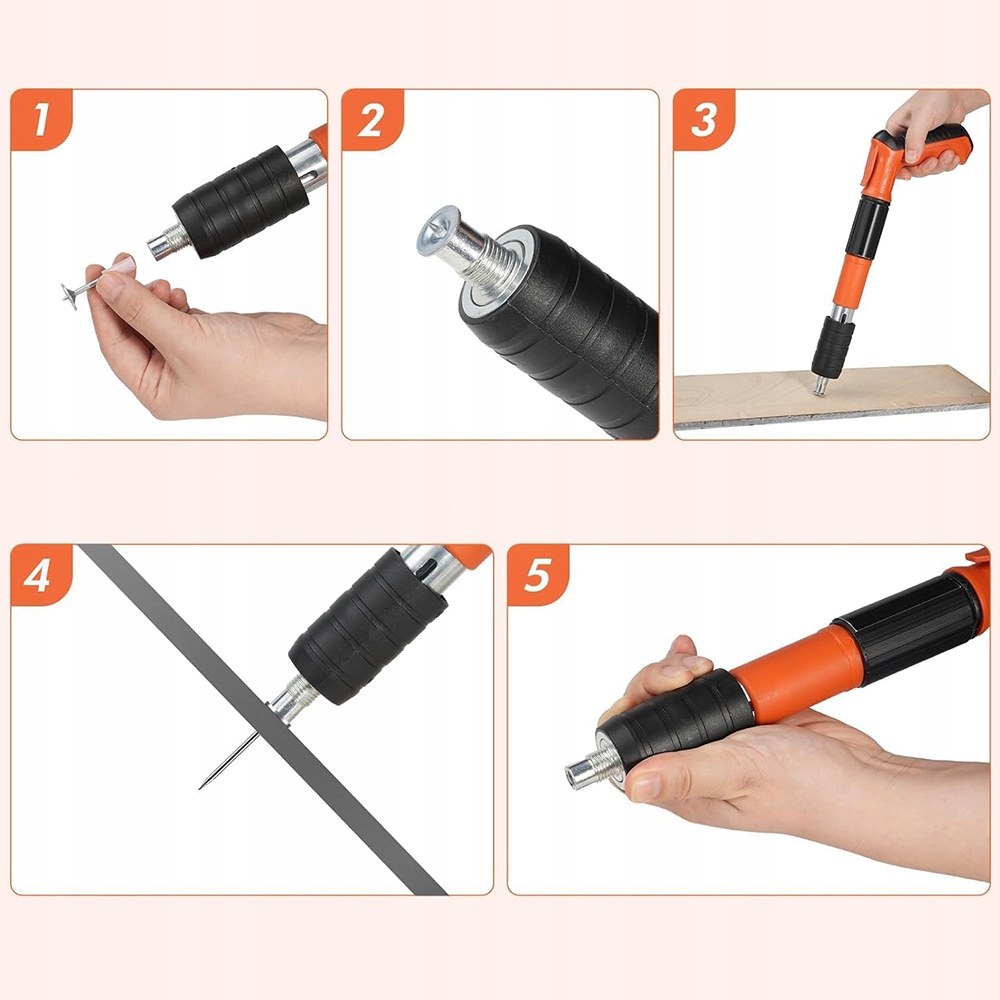 1

2

3

4

5