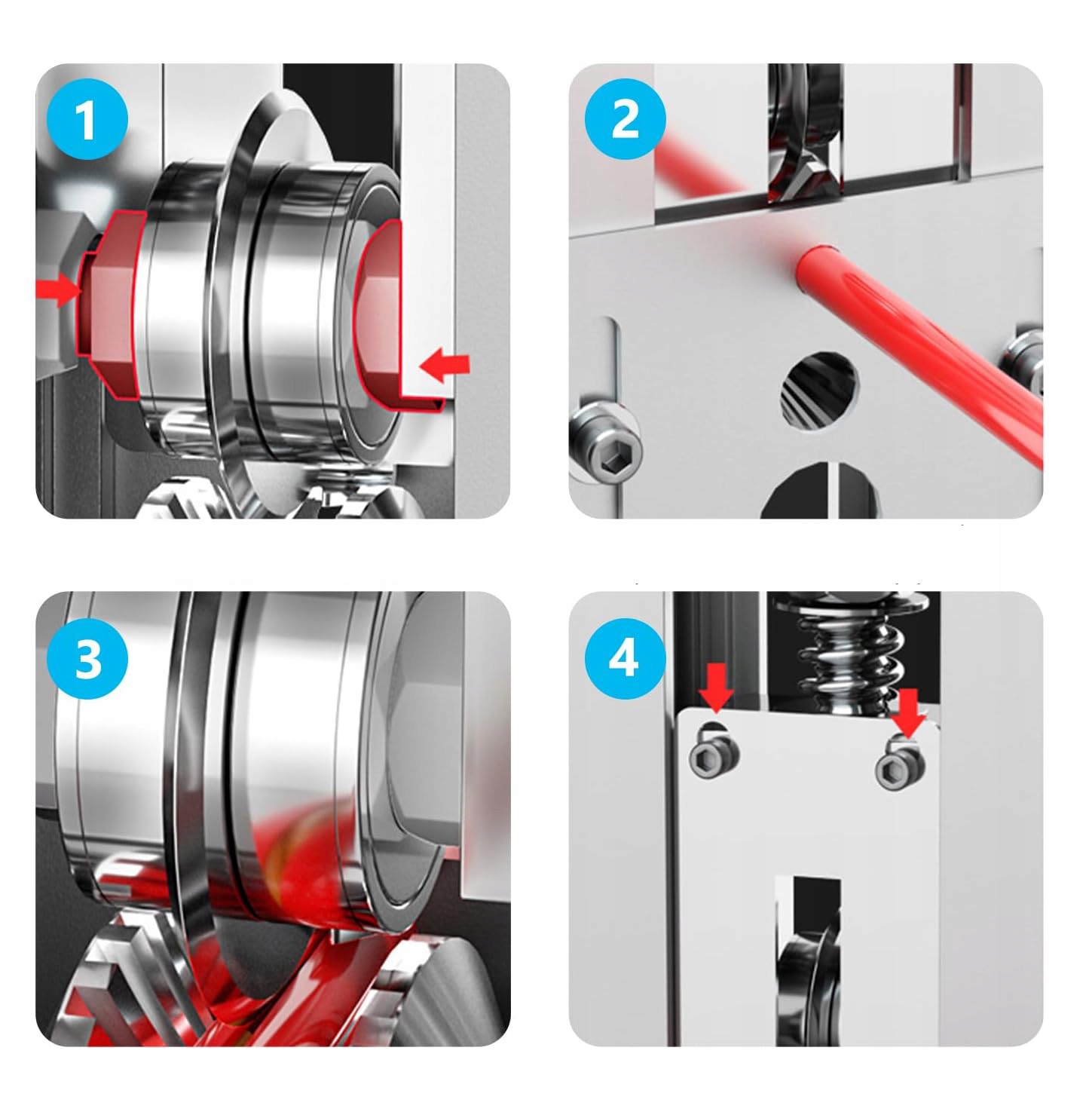 1

2

3

4