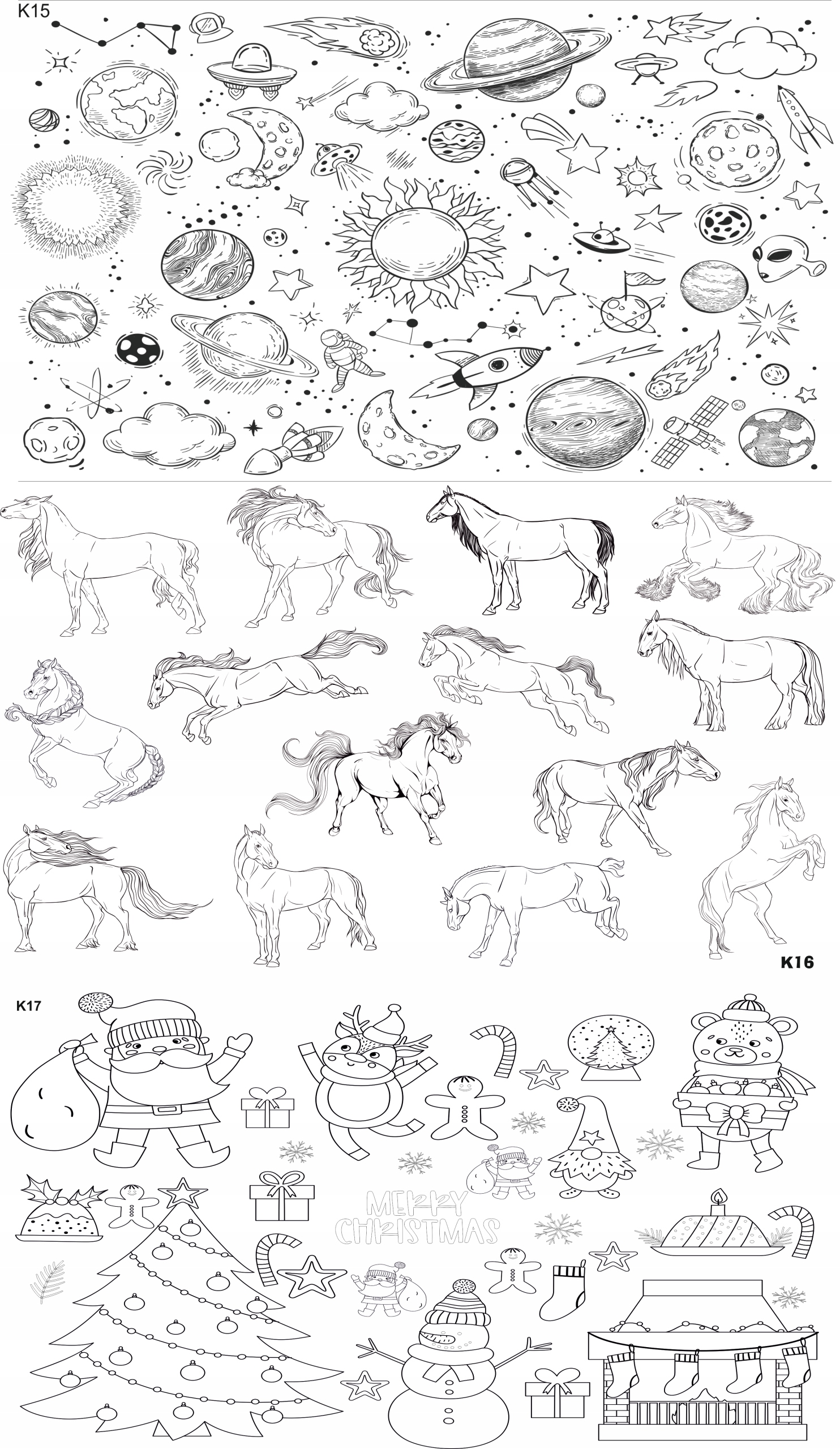 K15

K16

K17

MERRY
CHRISTMAS