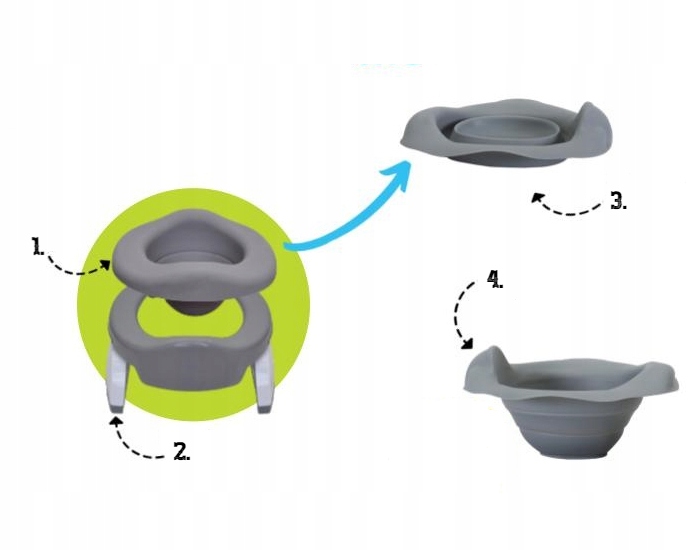 1.

2.

3.

4.