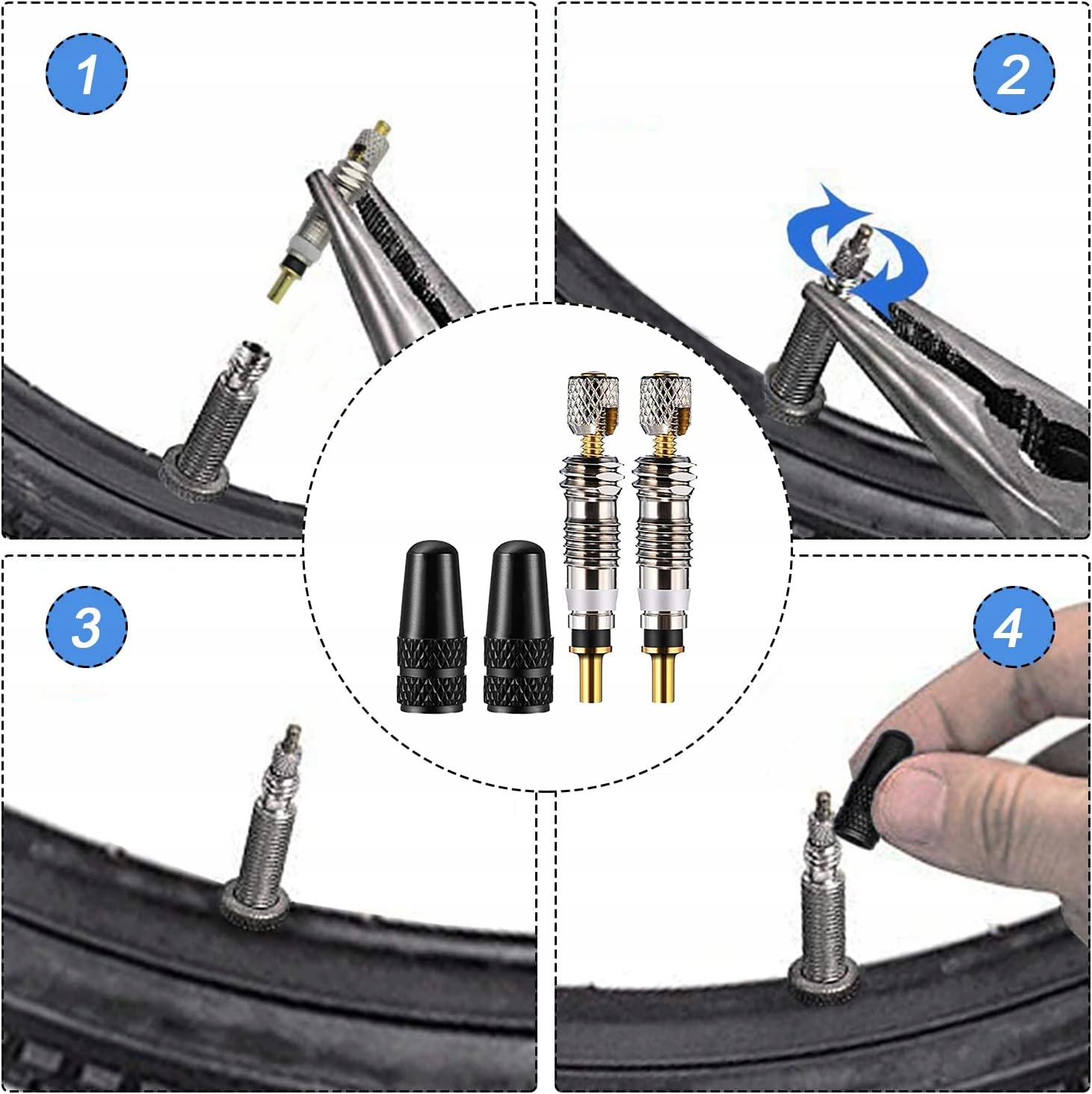 1

2

3

4