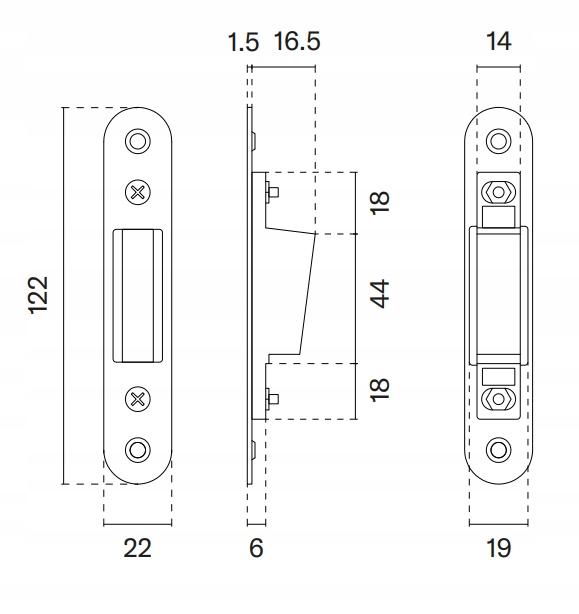 1.5 16.5

14

122

18

44

18

22

6

19