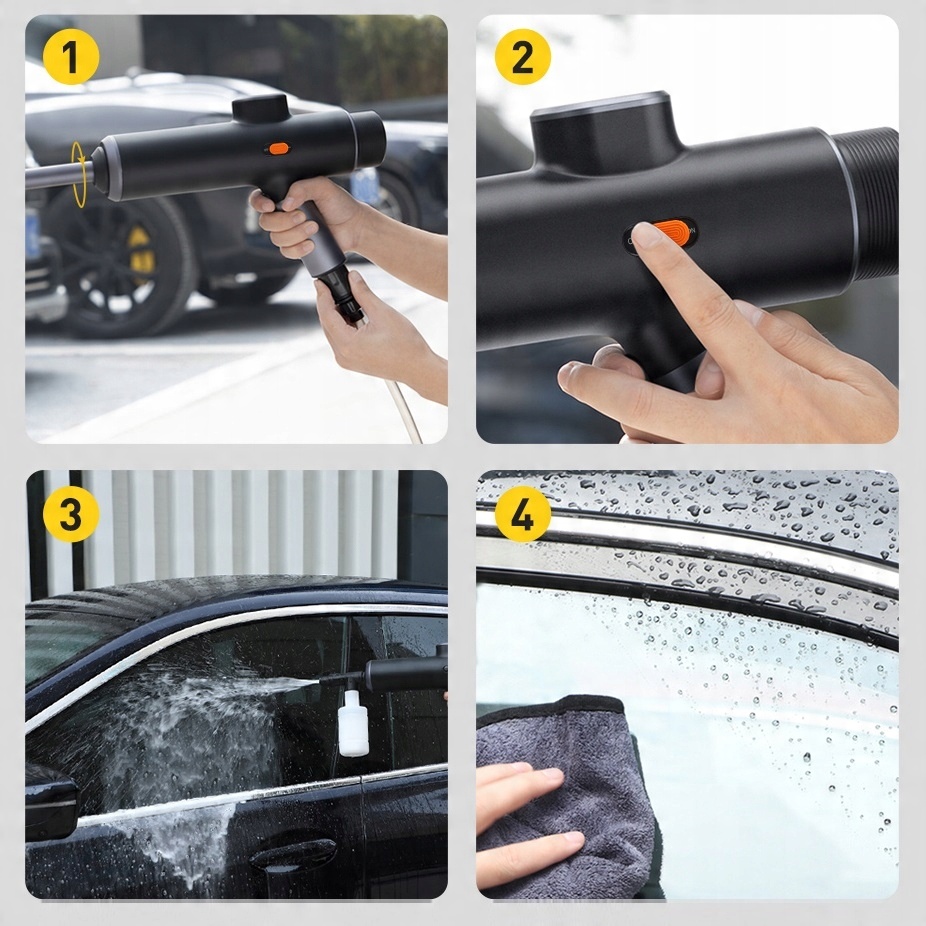 1

2

3

4