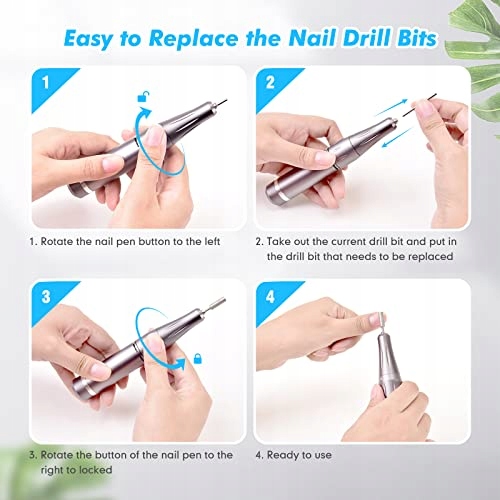 Easy to Replace the Nail Drill Bits

1

1. Rotate the nail pen button to the left

2

2. Take out the current drill bit and put in the drill bit that needs to be replaced

3

3. Rotate the button of the nail pen to the right to locked

4

4. Ready to use