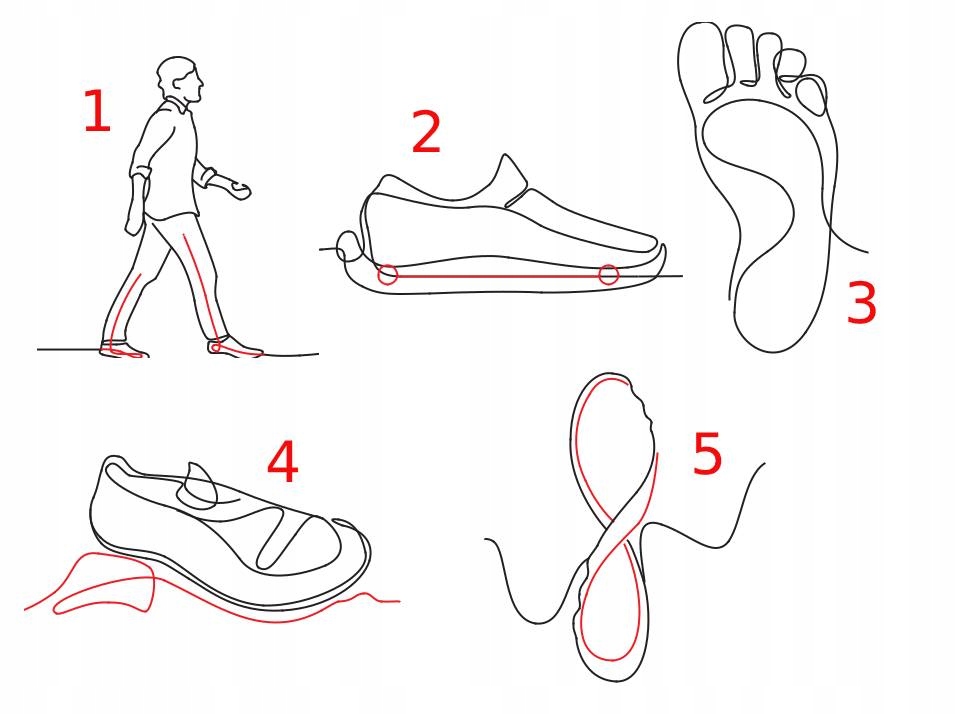 1

2

3

4

5