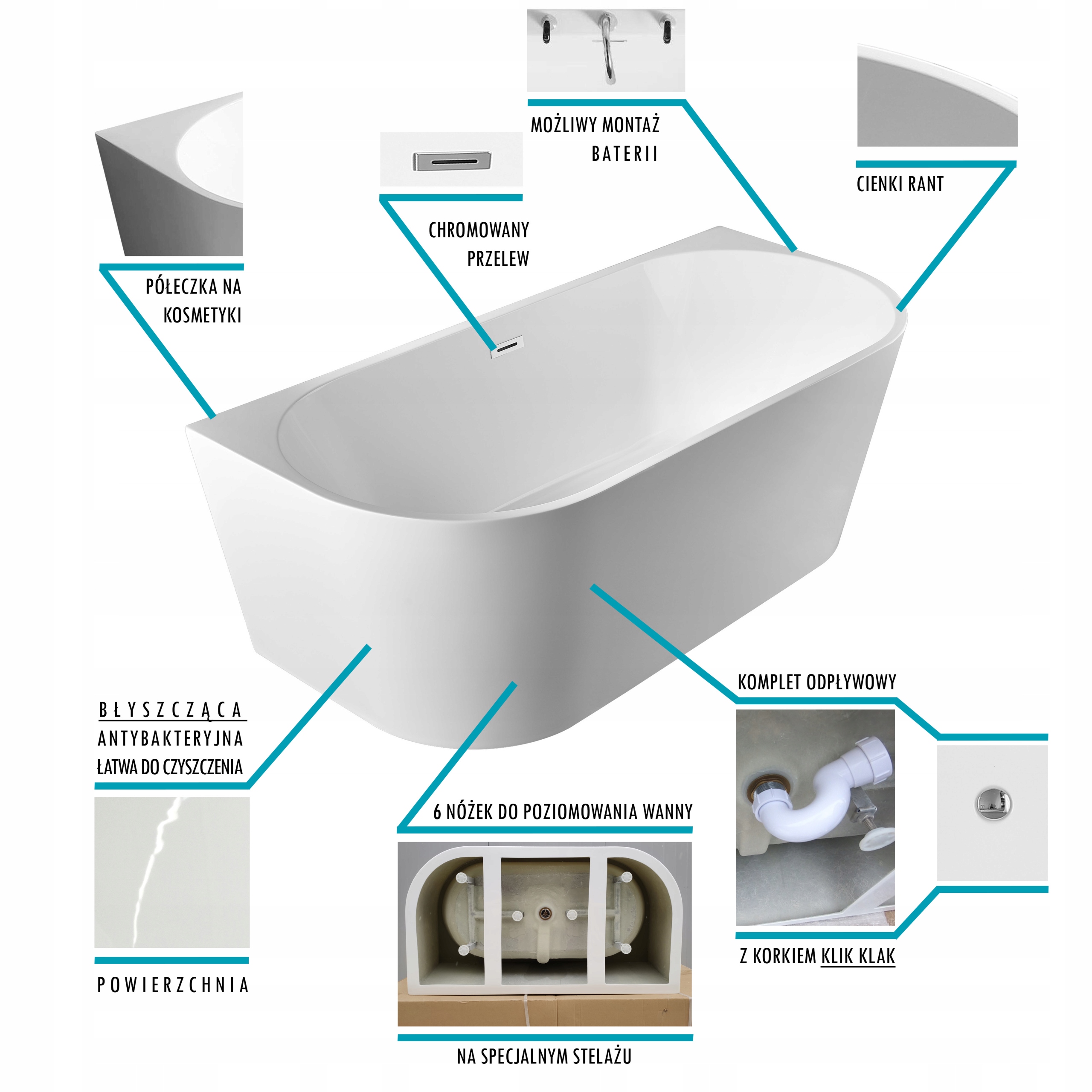 MOŻLIWY MONTAŻ BATERII

CIENKI RANT

CHROMOWANY PRZELEW

PÓŁECZKA NA KOSMETYKI

KOMPLET ODPŁYWOWY

BŁYSZCZĄCA
ANTYBAKTERYJNA
ŁATWA DO CZYSZCZENIA

6 NÓŻEK DO POZIOMOWANIA WANNY

Z KORKIEM KLIK KLAK

POWIERZCHNIA

NA SPECJALNYM STELAŻU