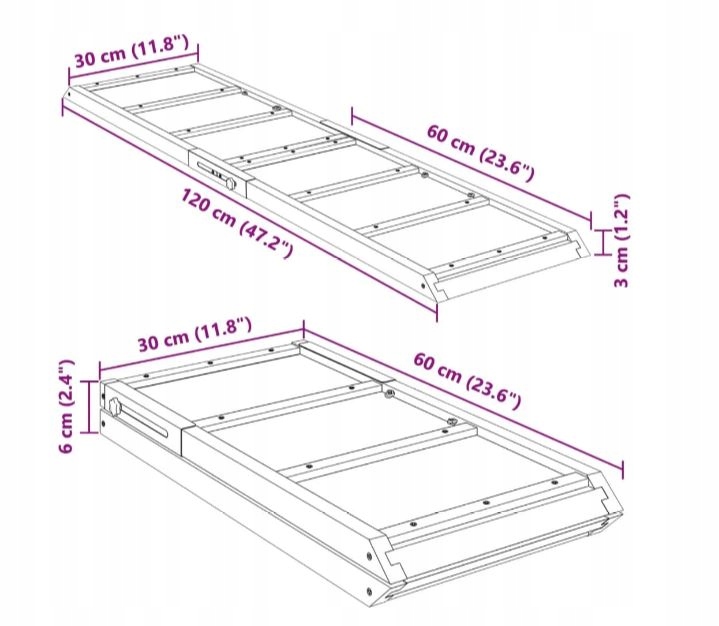 30 cm (11.8")
60 cm (23.6")
120 cm (47.2")
3 cm (1.2")
30 cm (11.8")
60 cm (23.6")
6 cm (2.4")