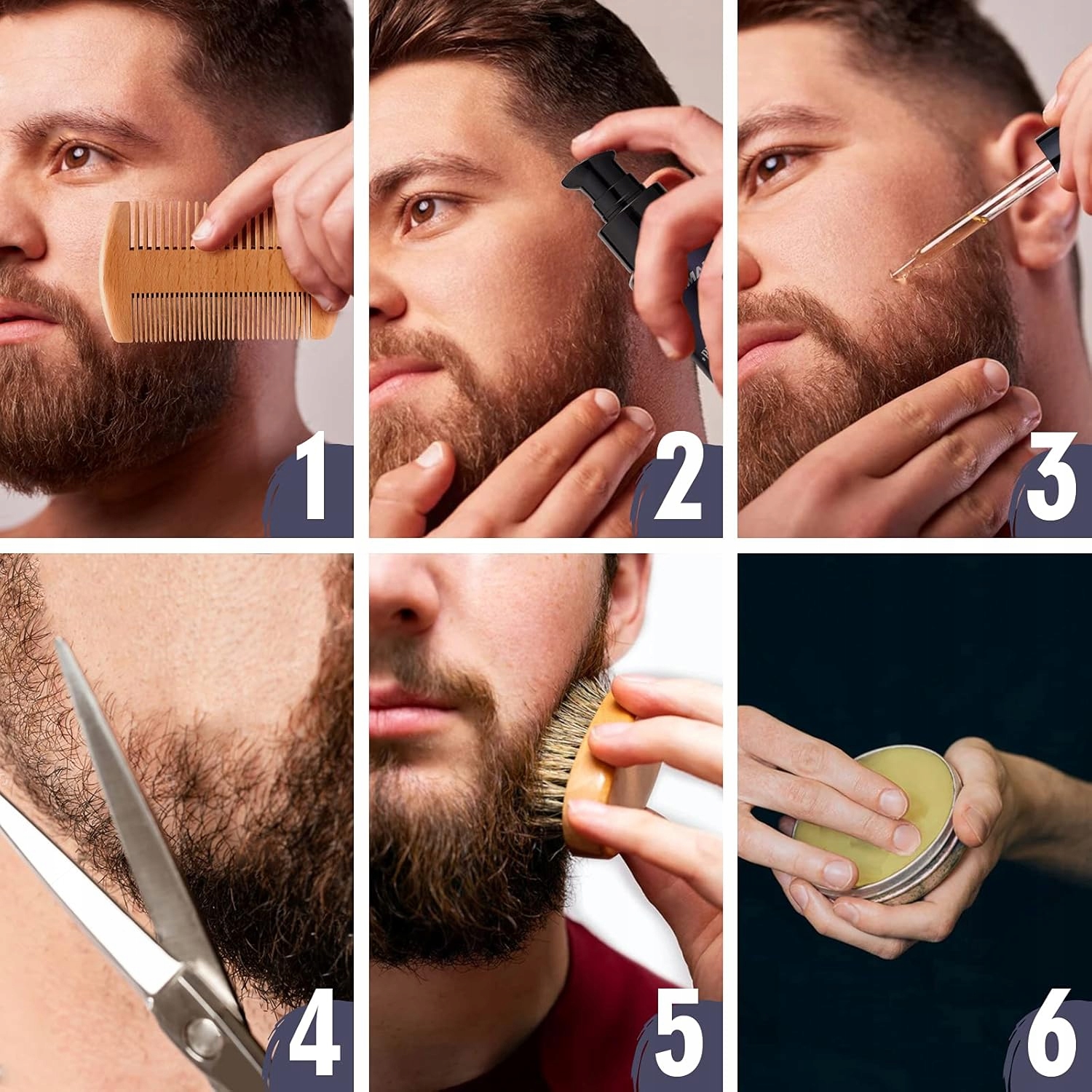 1
2
3
4
5
6