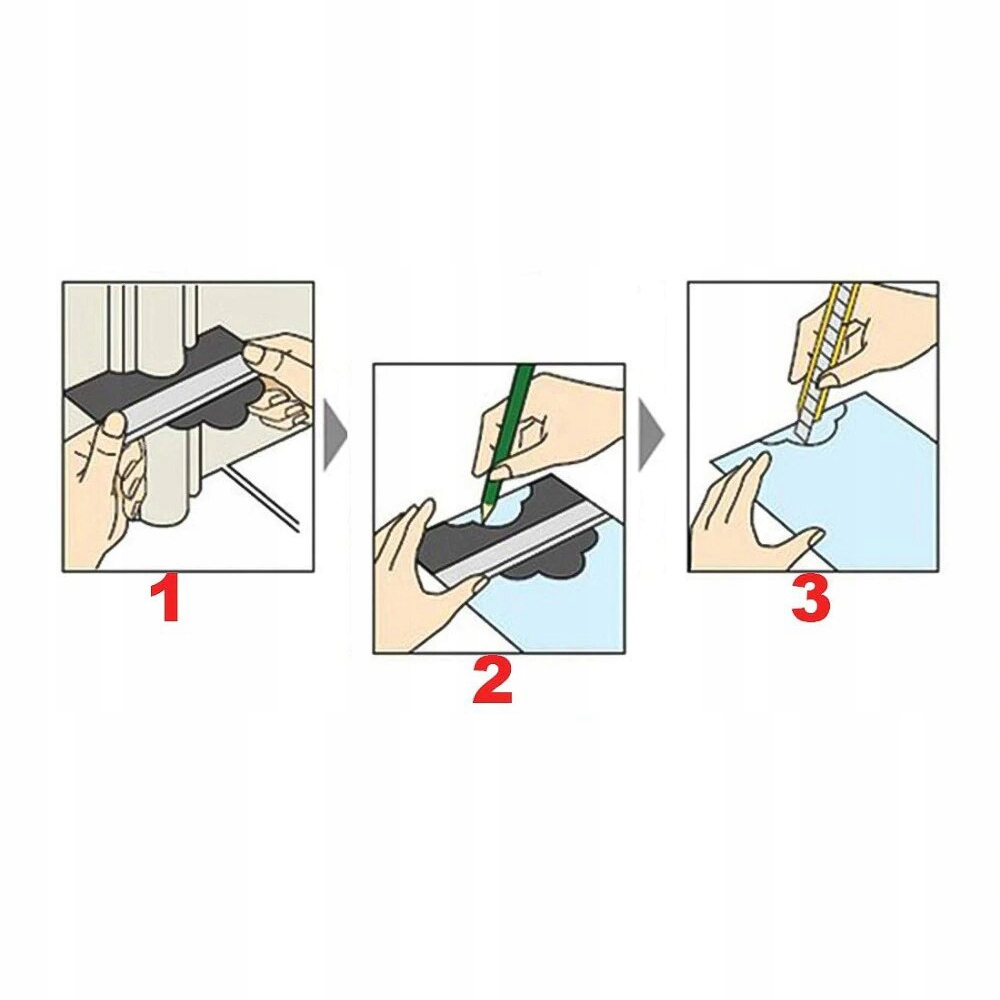 1

2

3