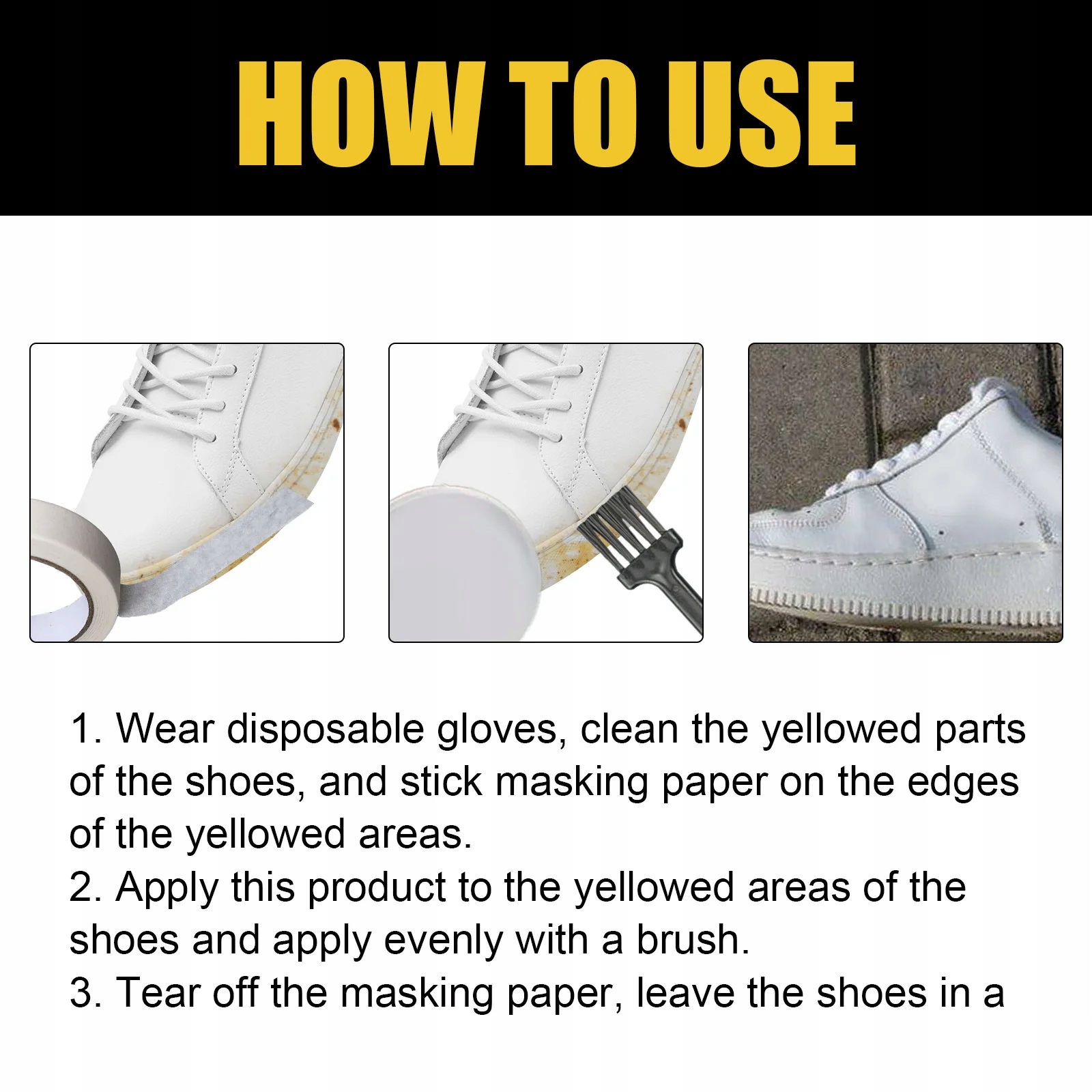 HOW TO USE

1. Wear disposable gloves, clean the yellowed parts of the shoes, and stick masking paper on the edges of the yellowed areas.
2. Apply this product to the yellowed areas of the shoes and apply evenly with a brush.
3. Tear off the masking paper, leave the shoes in a